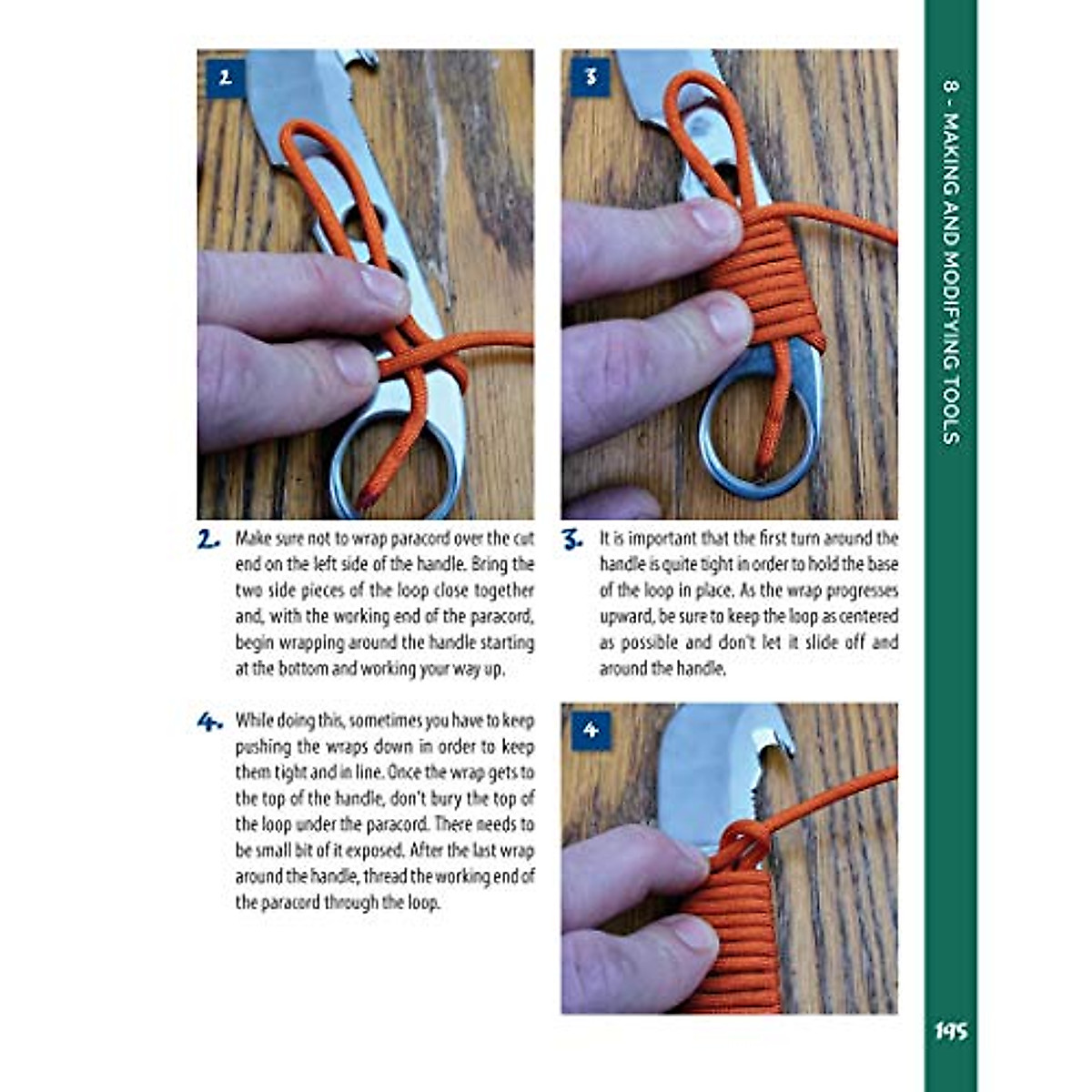 2

3

2. Make sure not to wrap paracord over the cut end on the left side of the handle. Bring the two side pieces of the loop close together and, with the working end of the paracord, begin wrapping around the handle starting at the bottom and working your way up.

3. It is important that the first turn around the handle is quite tight in order to hold the base of the loop in place. As the wrap progresses upward, be sure to keep the loop as centered as possible and don't let it slide off and around the handle.

4. While doing this, sometimes you have to keep pushing the wraps down in order to keep them tight and in line. Once the wrap gets to the top of the handle, don't bury the top of the loop under the paracord. There needs to be small bit of it exposed. After the last wrap around the handle, thread the working end of the paracord through the loop.

4

8 - MAKING AND MODIFYING TOOLS

195