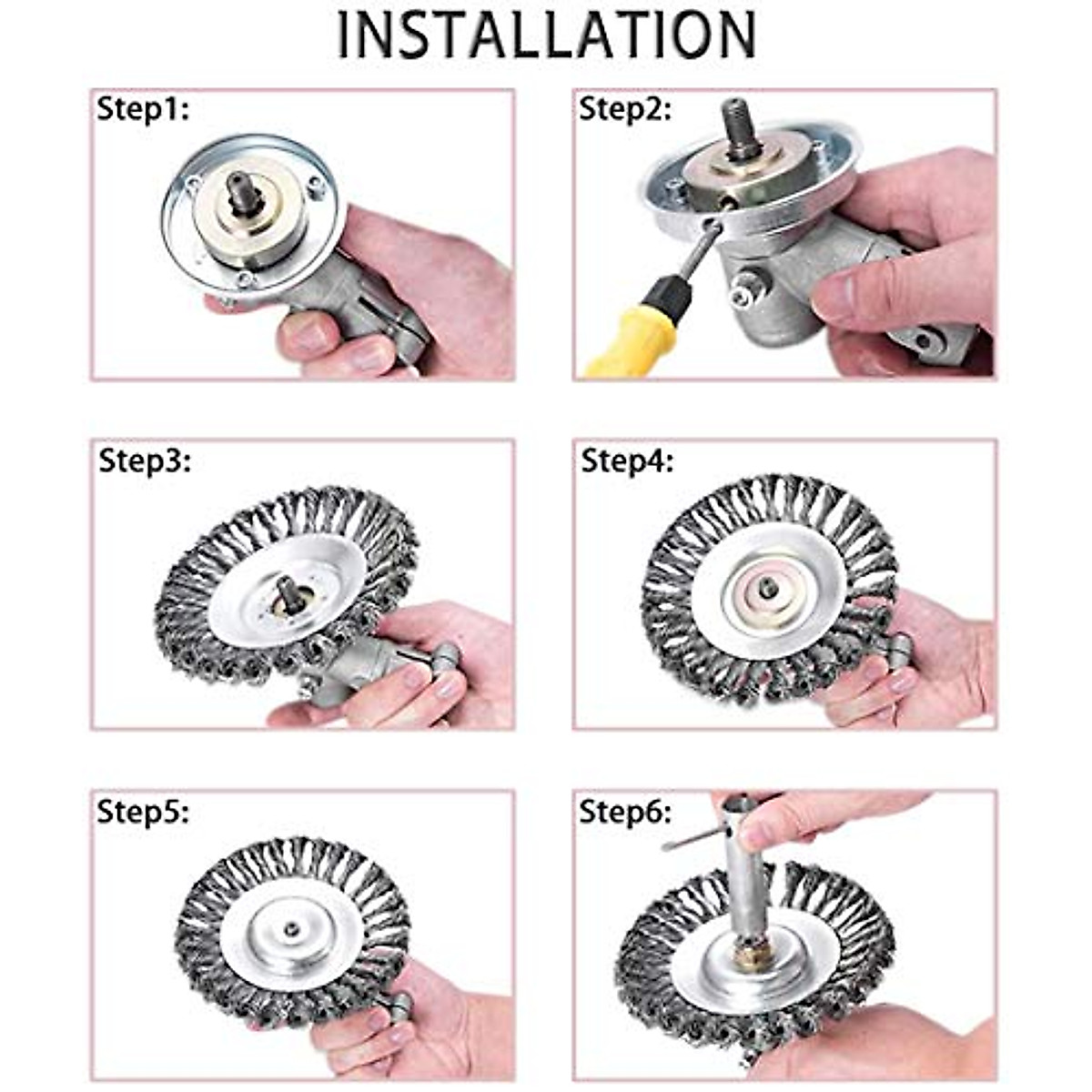 INSTALLATION

Step1:

Step2:

Step3:

Step4:

Step5:

Step6: