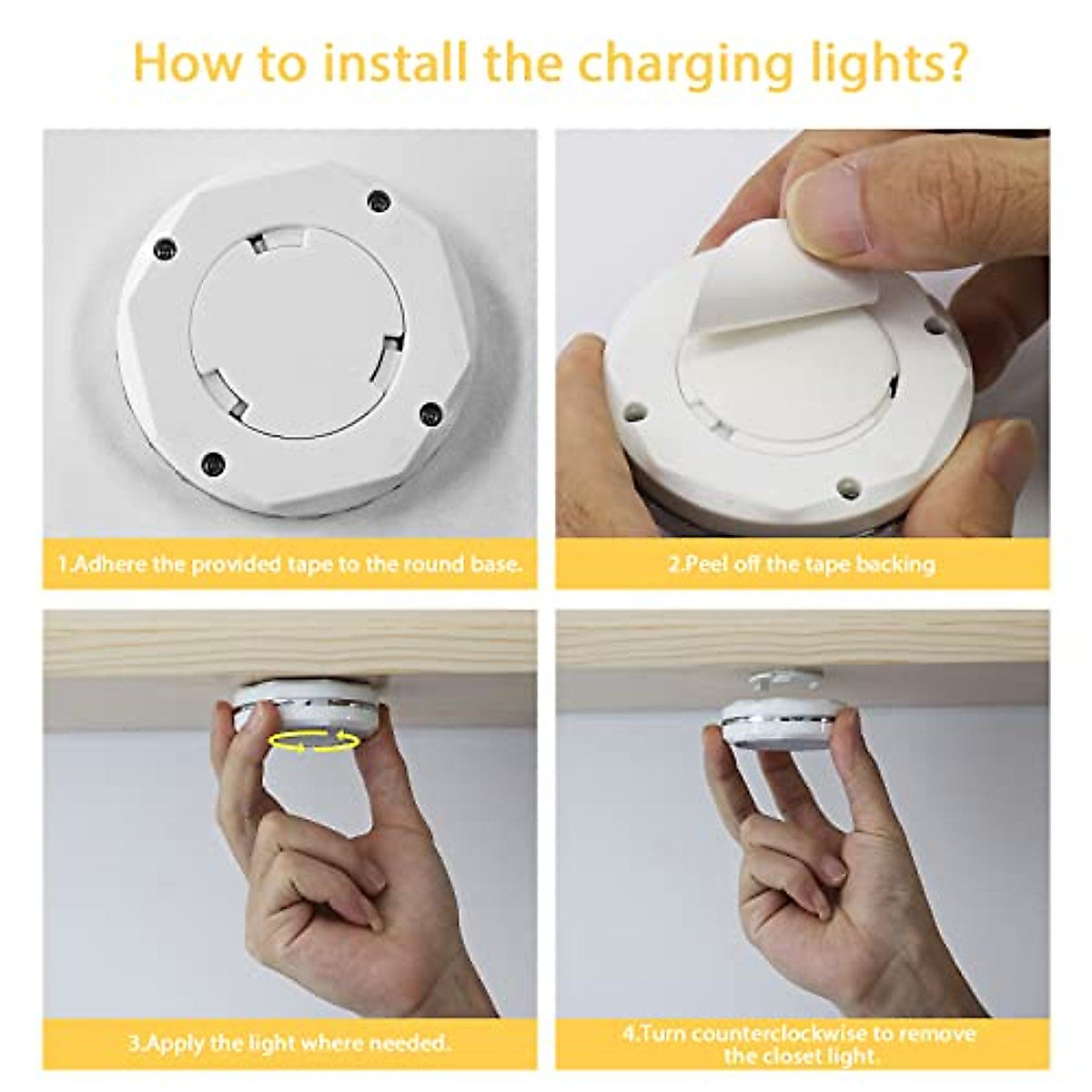 How to install the charging lights?

1.Adhere the provided tape to the round base.

2.Peel off the tape backing

3.Apply the light where needed.

4.Turn counterclockwise to remove the closet light.