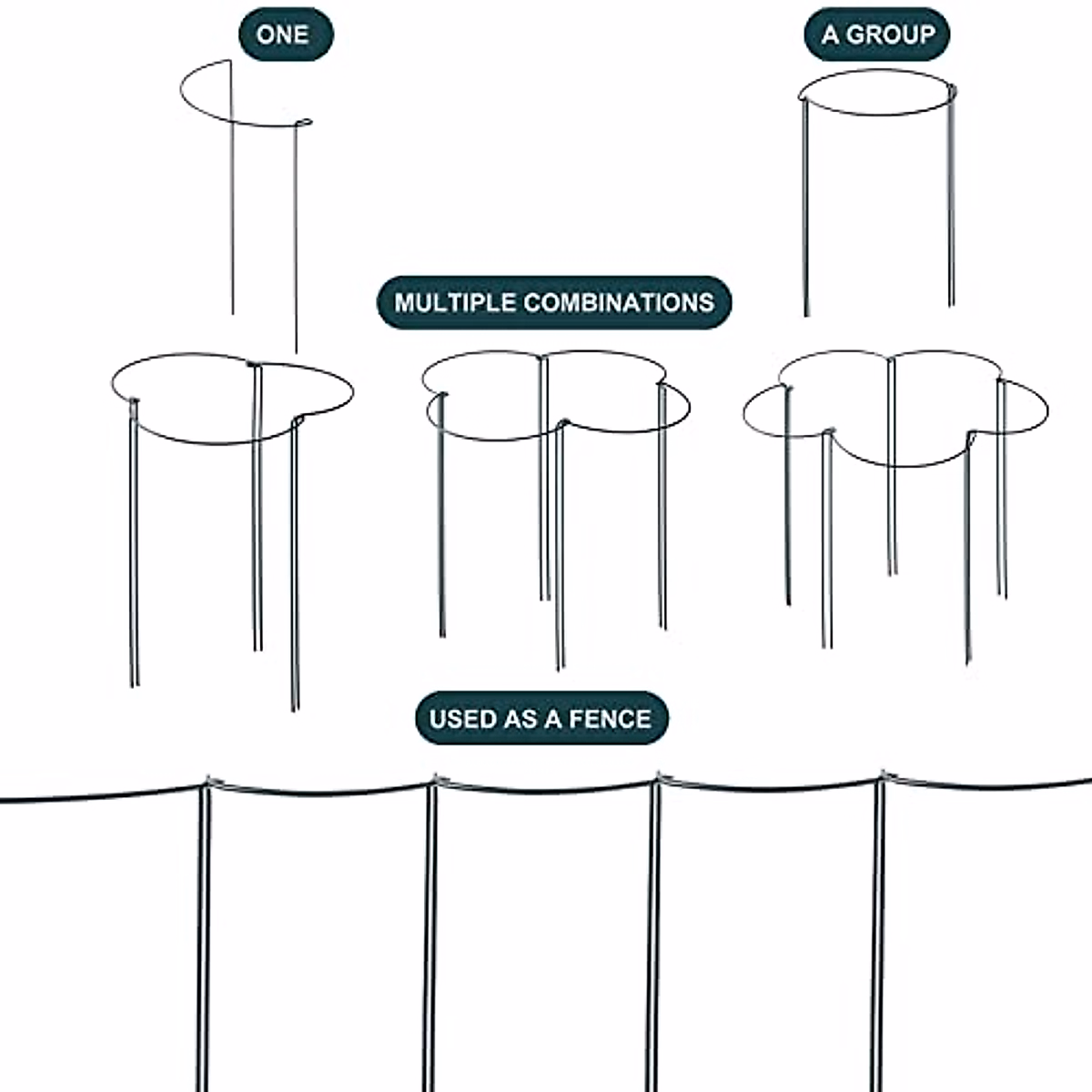 ONE

A GROUP

MULTIPLE COMBINATIONS

USED AS A FENCE