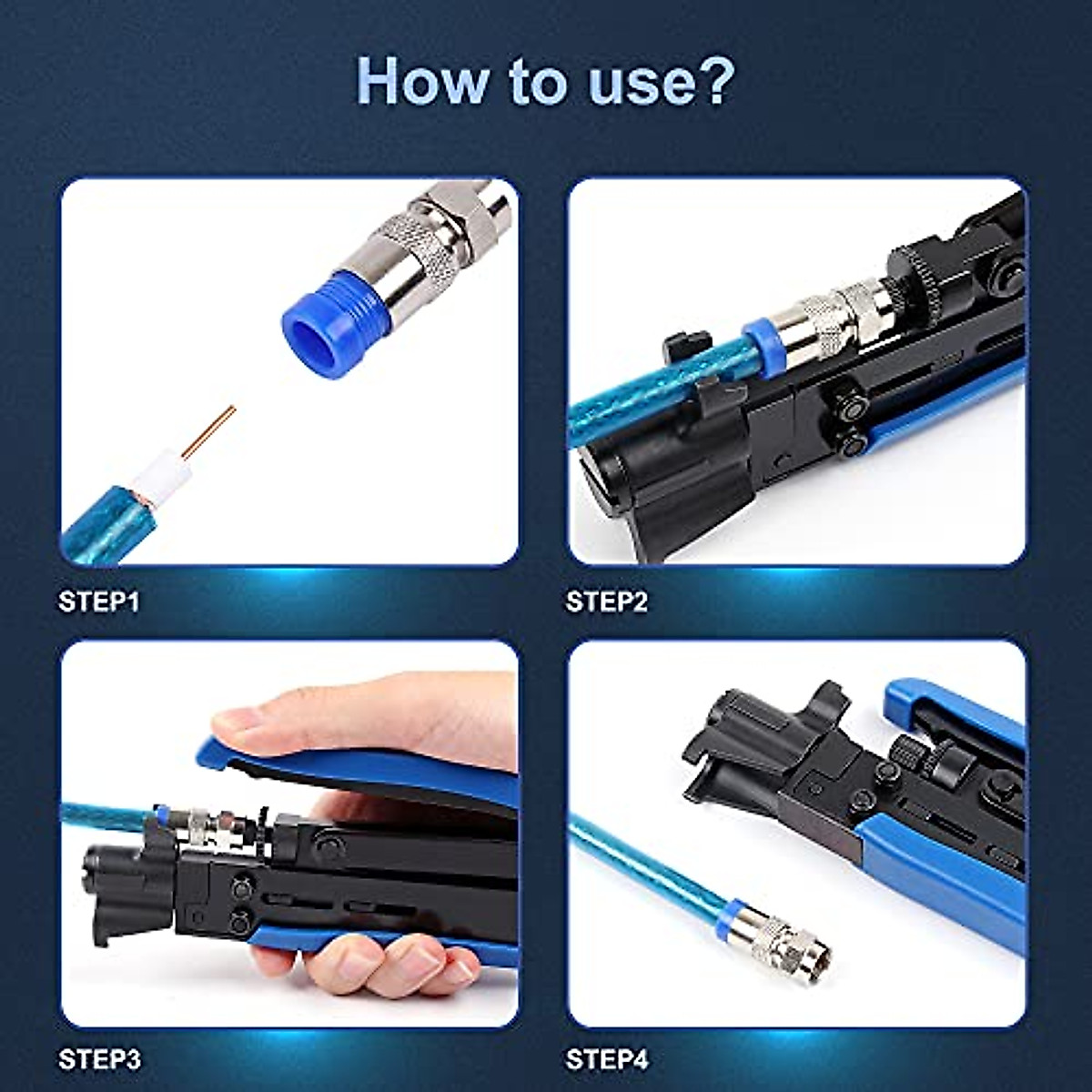 How to use?

STEP1

STEP2

STEP3

STEP4