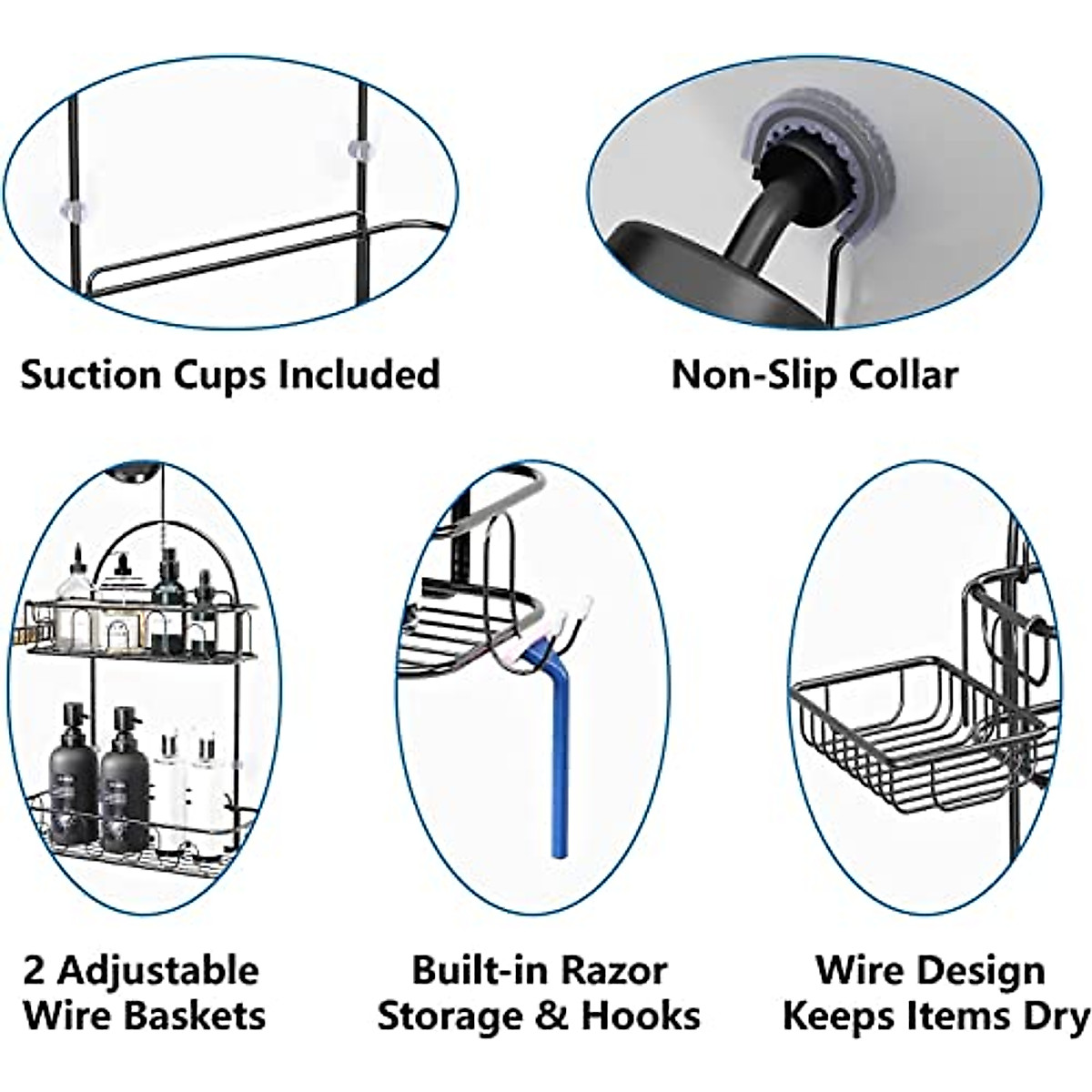 Suction Cups Included

Non-Slip Collar

2 Adjustable Wire Baskets

Built-in Razor Storage & Hooks

Wire Design Keeps Items Dry