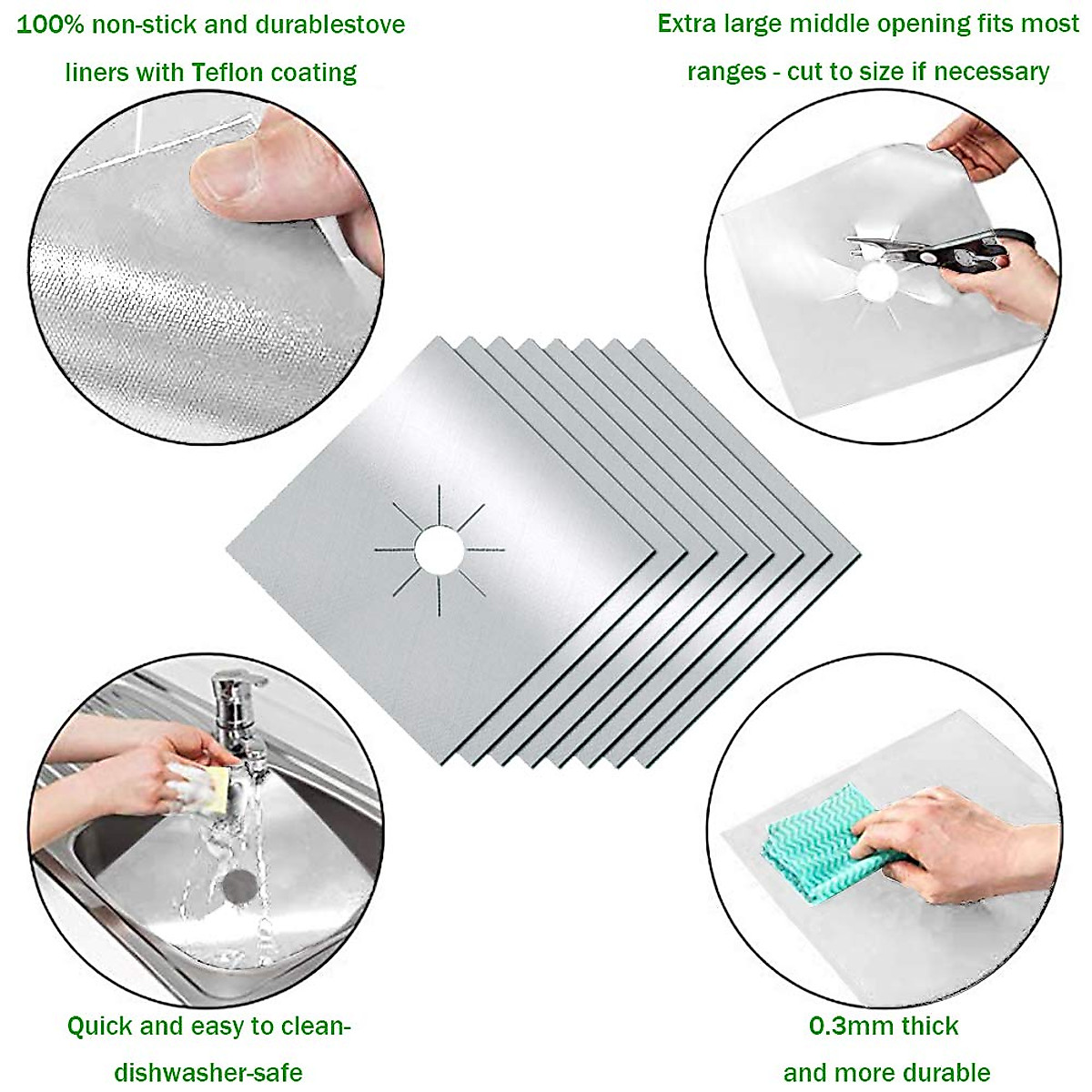 100% non-stick and durablestove liners with Teflon coating

Extra large middle opening fits most ranges - cut to size if necessary

Quick and easy to clean-dishwasher-safe

0.3mm thick and more durable