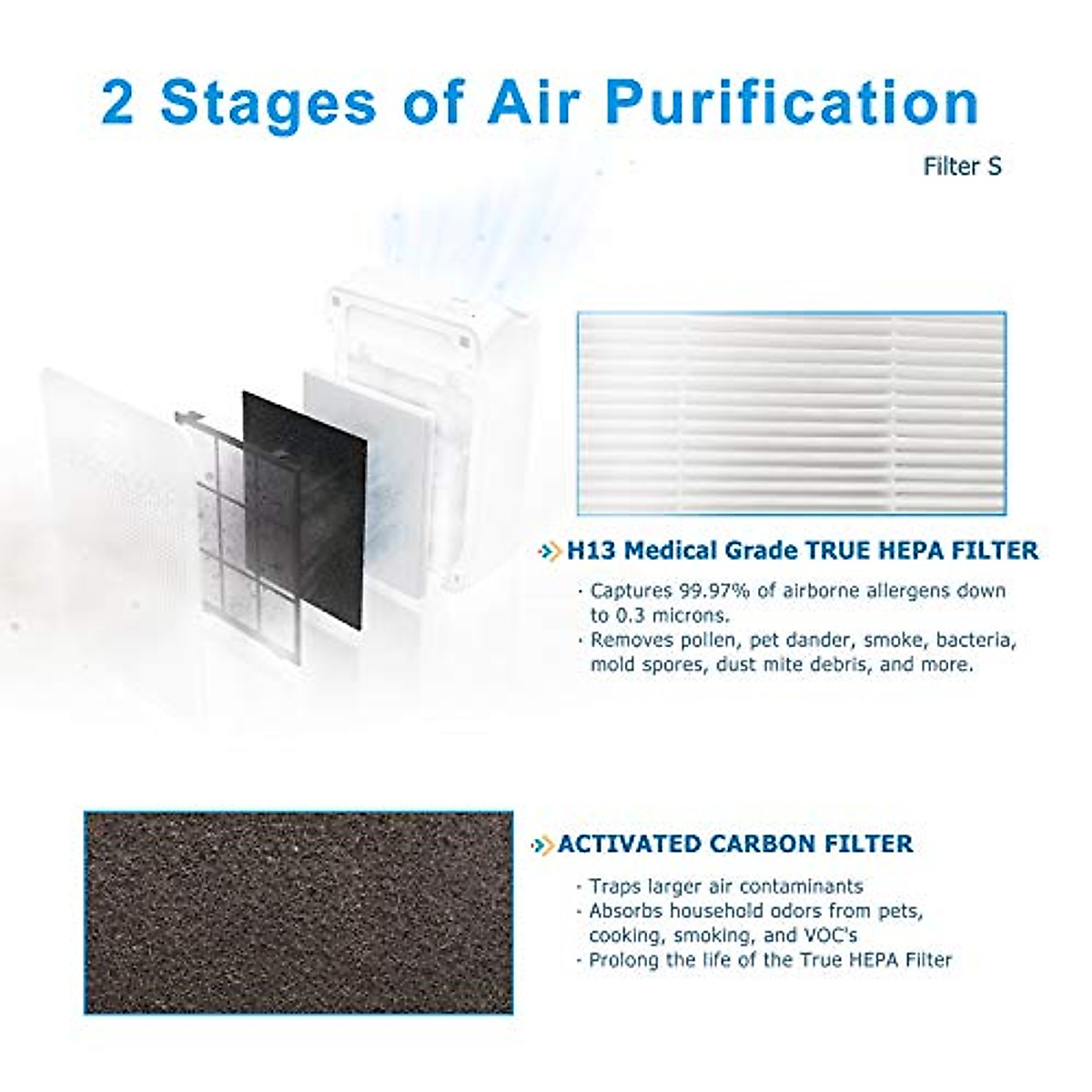 2 Stages of Air Purification

Filter S

H13 Medical Grade TRUE HEPA FILTER

· Captures 99.97% of airborne allergens down to 0.3 microns.
· Removes pollen, pet dander, smoke, bacteria, mold spores, dust mite debris, and more.

ACTIVATED CARBON FILTER

· Traps larger air contaminants
· Absorbs household odors from pets, cooking, smoking, and VOC's
· Prolong the life of the True HEPA Filter