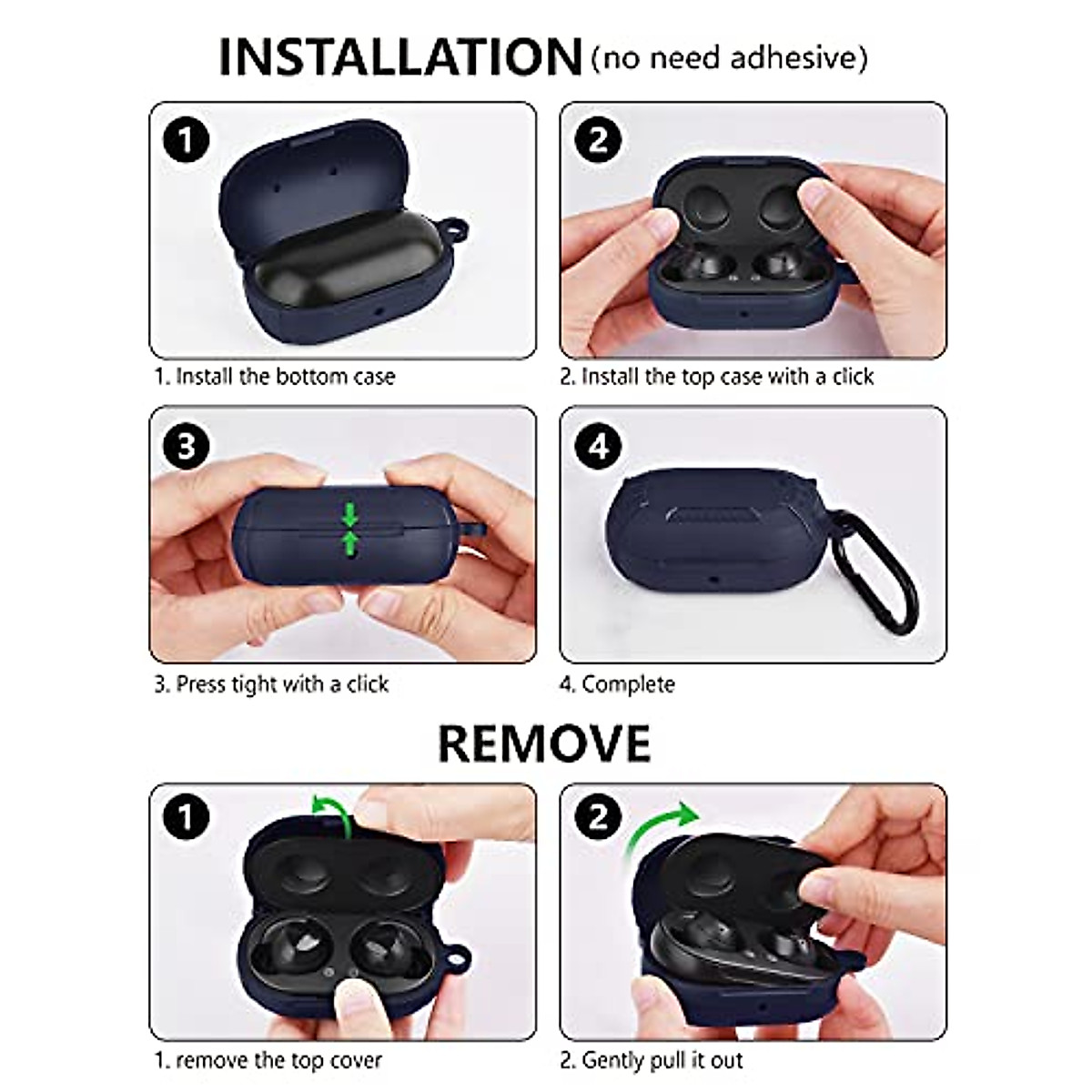 INSTALLATION (no need adhesive)

1

1. Install the bottom case

2

2. Install the top case with a click

3

3. Press tight with a click

4

4. Complete

REMOVE

1

1. remove the top cover

2

2. Gently pull it out