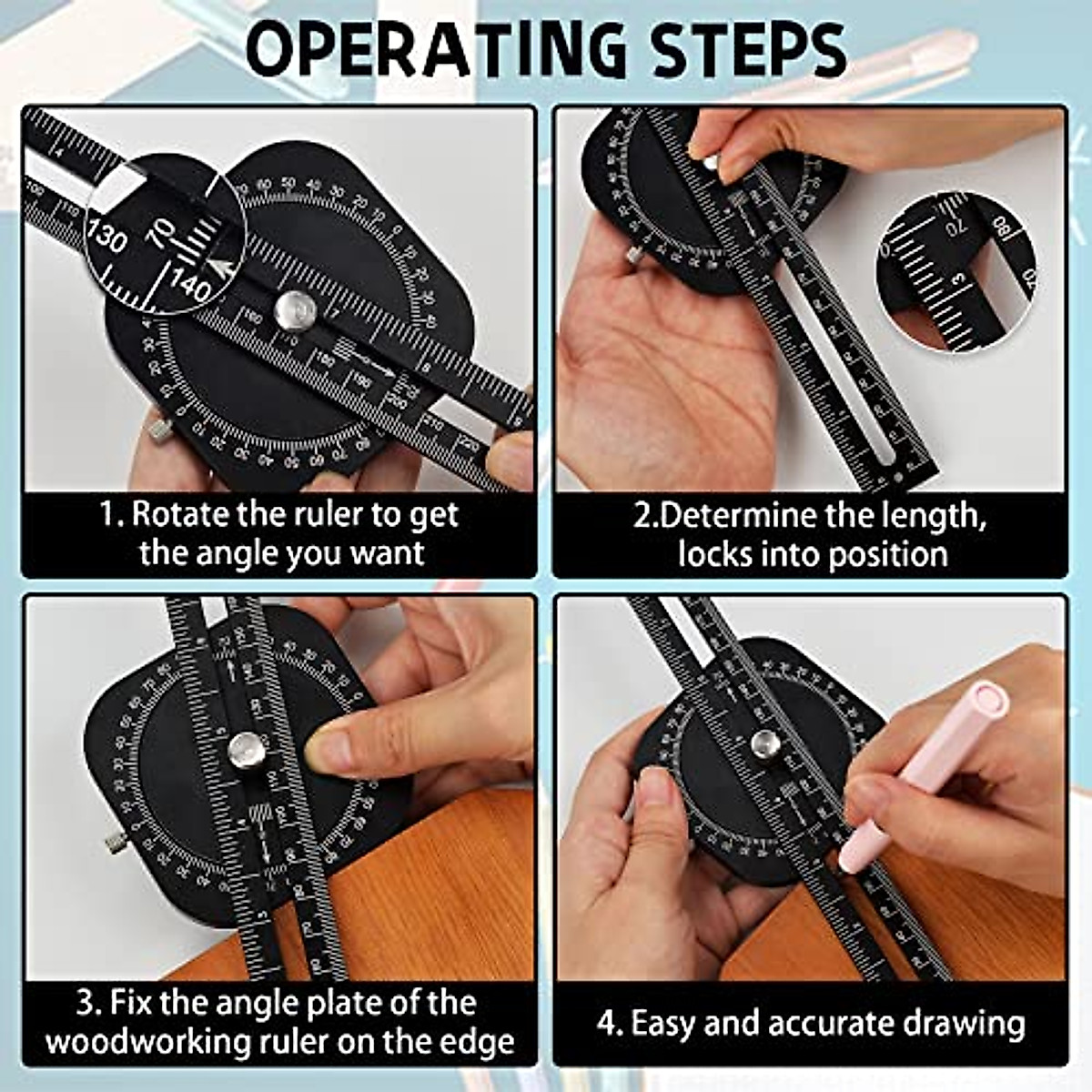 OPERATING STEPS

130
70
140

1. Rotate the ruler to get the angle you want

70
80
3

2.Determine the length, locks into position

3. Fix the angle plate of the woodworking ruler on the edge

4. Easy and accurate drawing