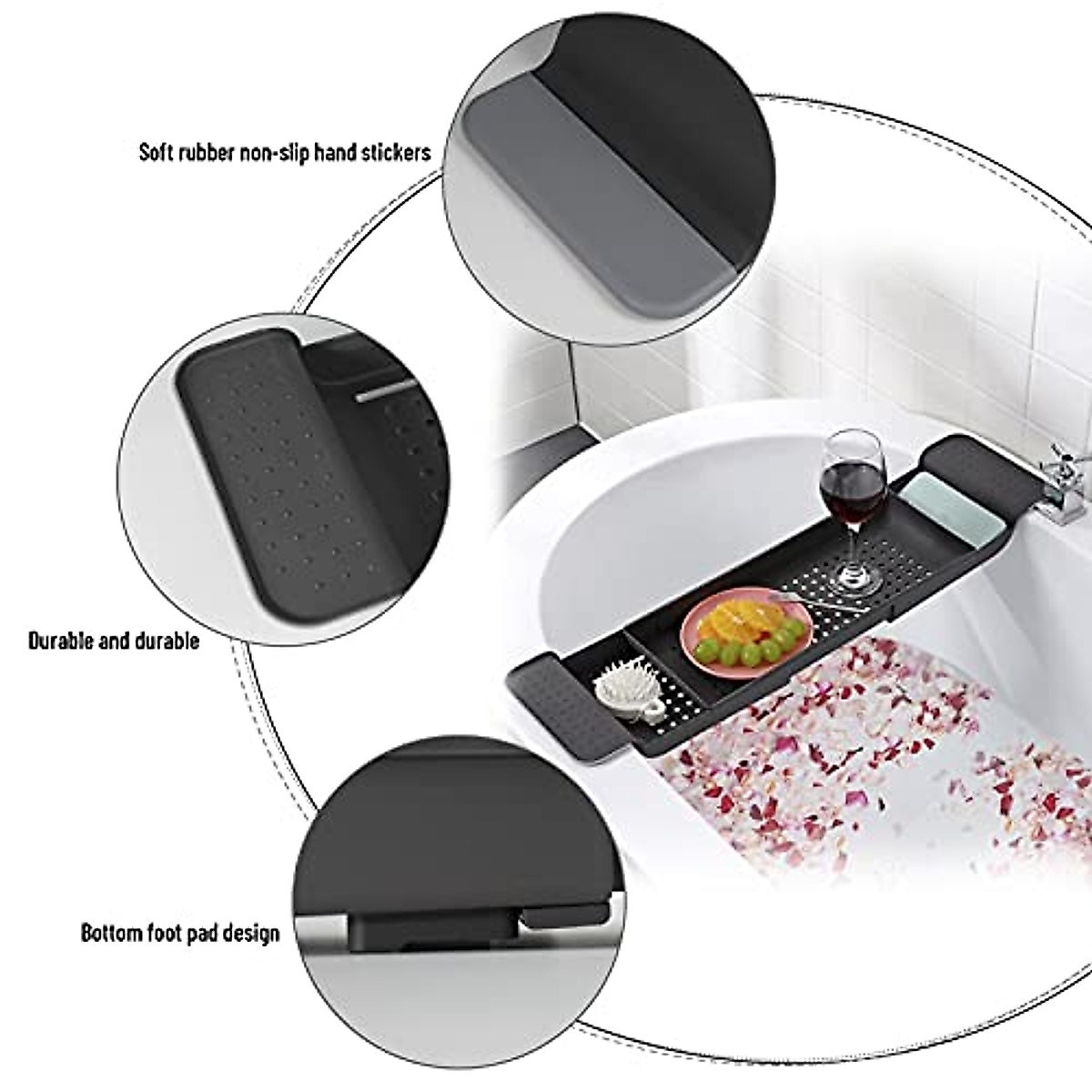 Soft rubber non-slip hand stickers

Durable and durable

Bottom foot pad design