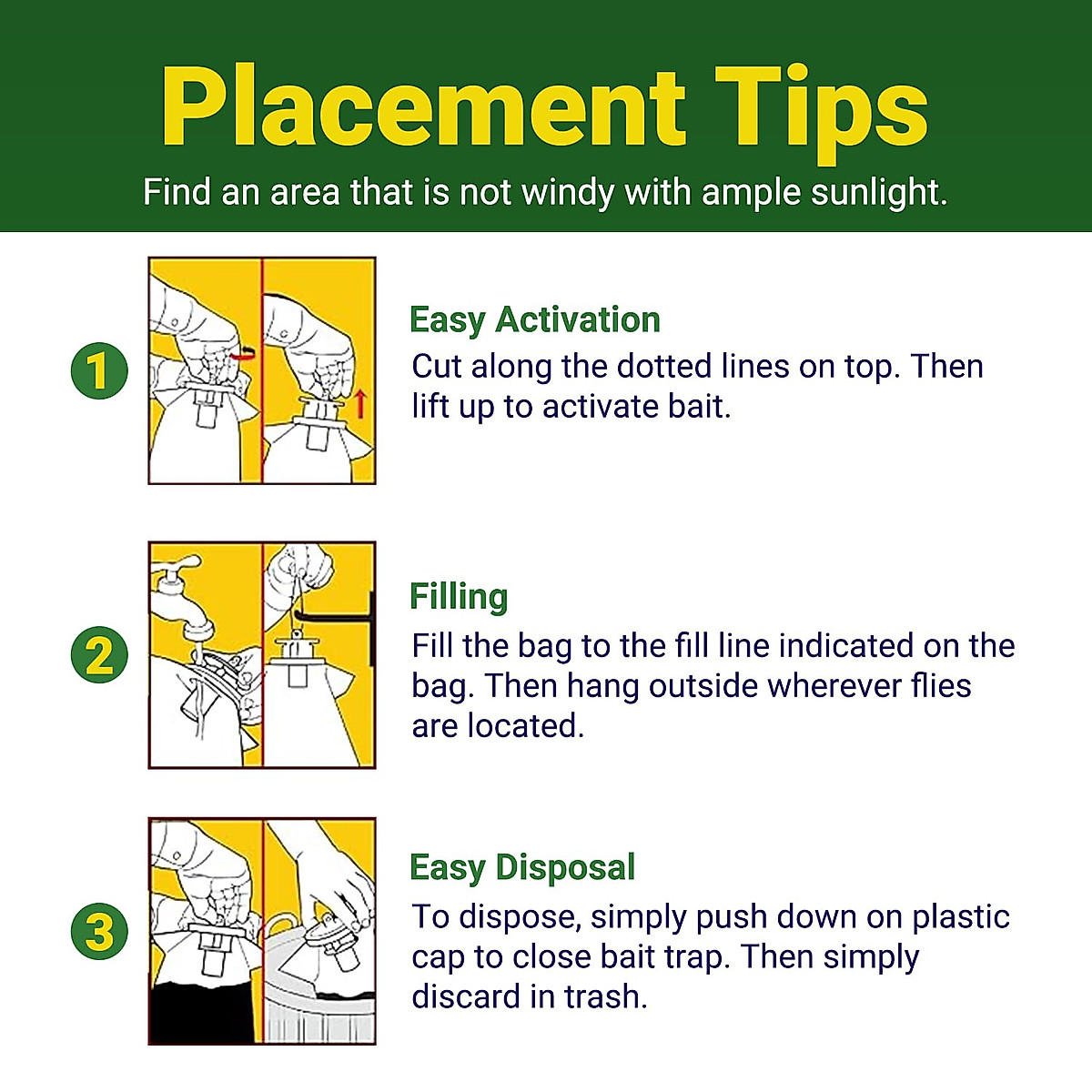 Placement Tips

Find an area that is not windy with ample sunlight.

1

Easy Activation

Cut along the dotted lines on top. Then lift up to activate bait.

2

Filling

Fill the bag to the fill line indicated on the bag. Then hang outside wherever flies are located.

3

Easy Disposal

To dispose, simply push down on plastic cap to close bait trap. Then simply discard in trash.