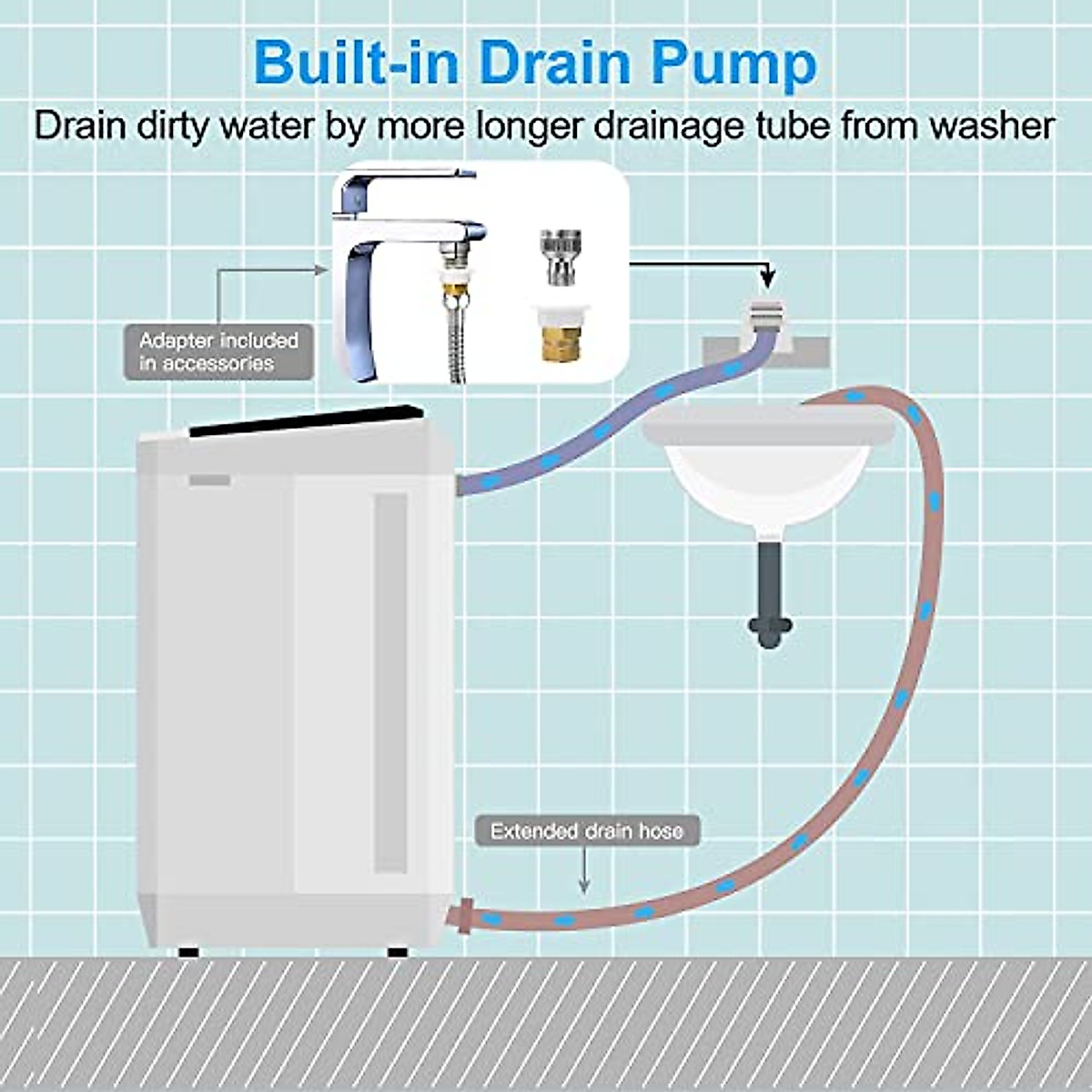 Built-in Drain Pump
Drain dirty water by more longer drainage tube from washer

Adapter included in accessories

Extended drain hose