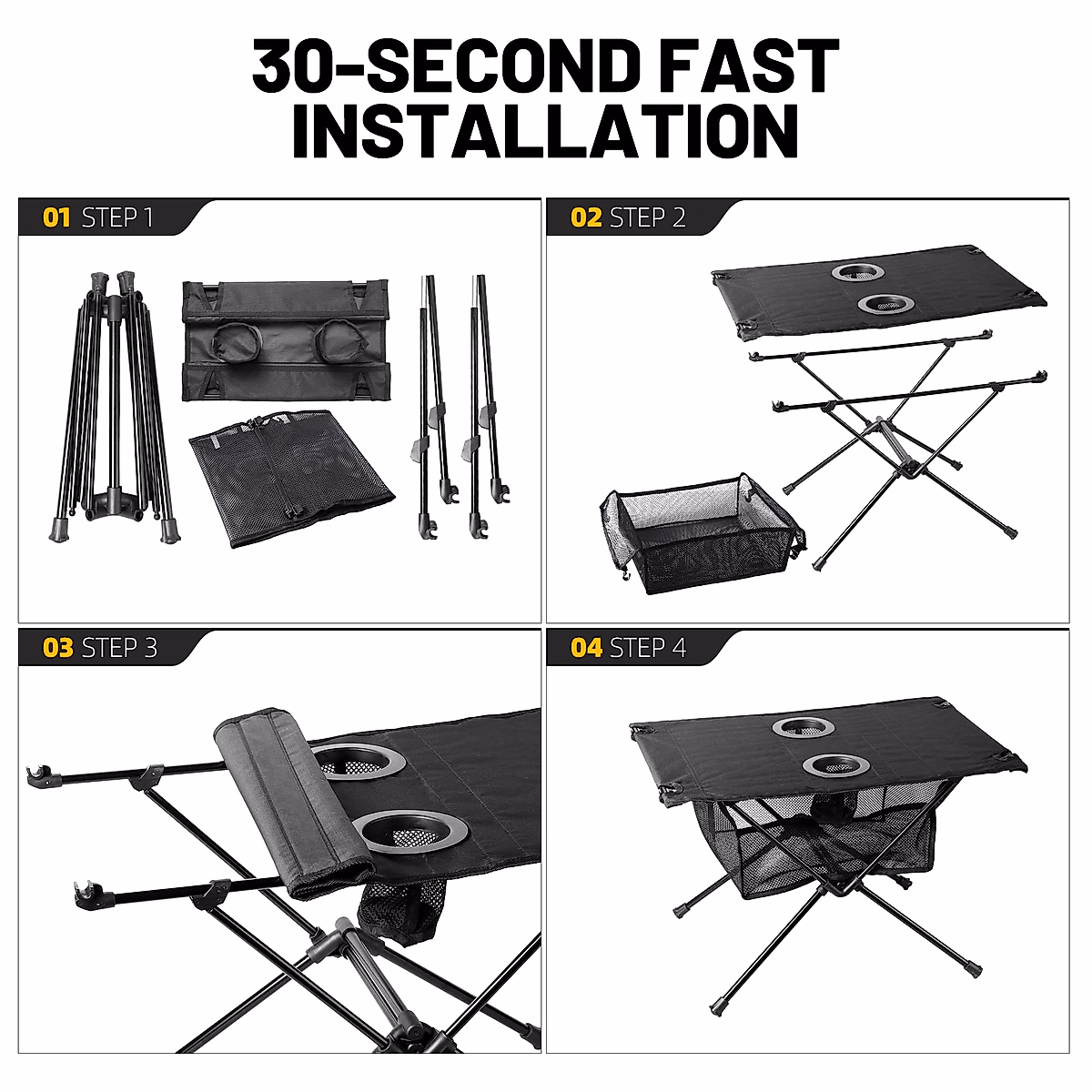 30-SECOND FAST INSTALLATION

01 STEP 1

02 STEP 2

03 STEP 3

04 STEP 4