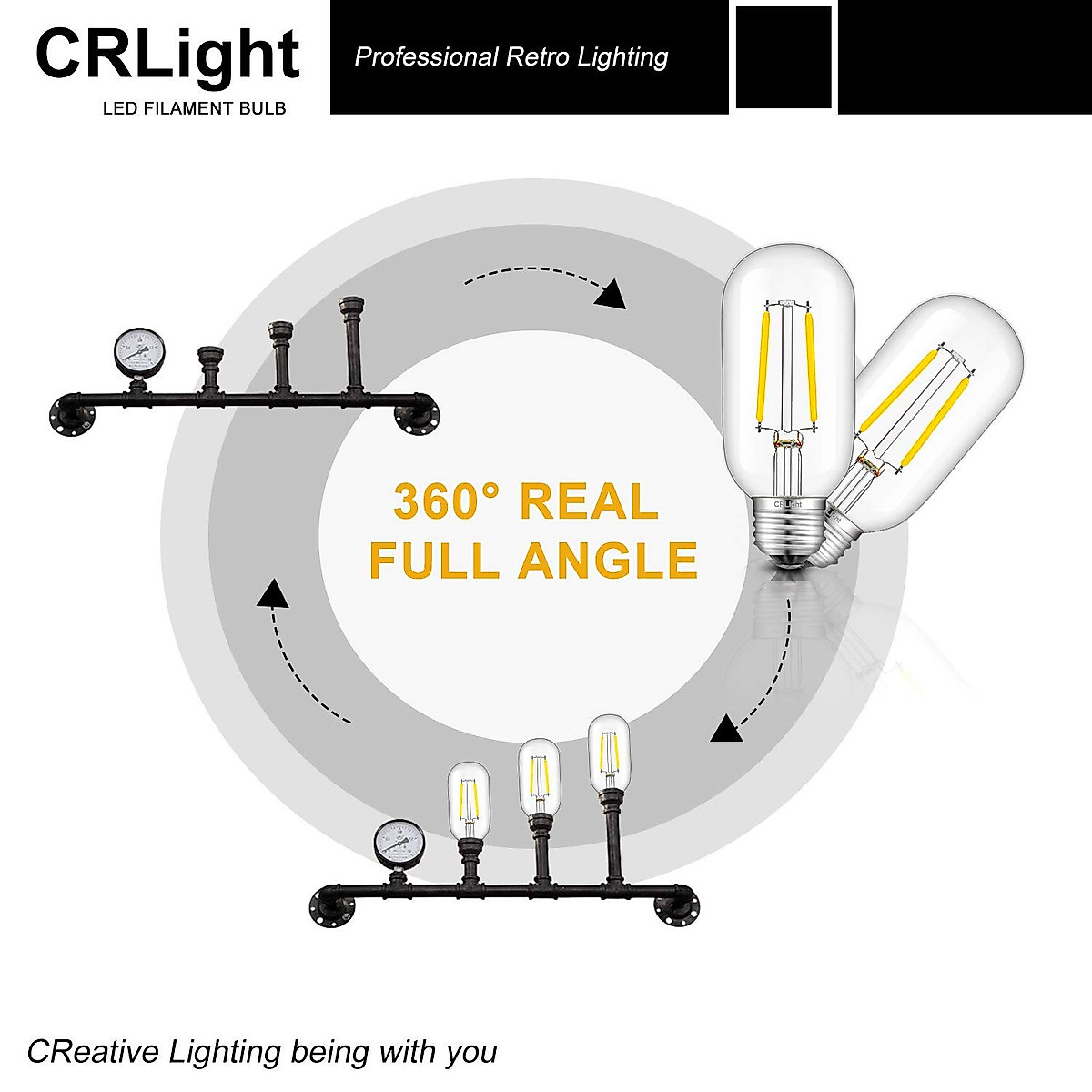 CRLight
LED FILAMENT BULB

Professional Retro Lighting

360° REAL FULL ANGLE

CRLight

CReative Lighting being with you