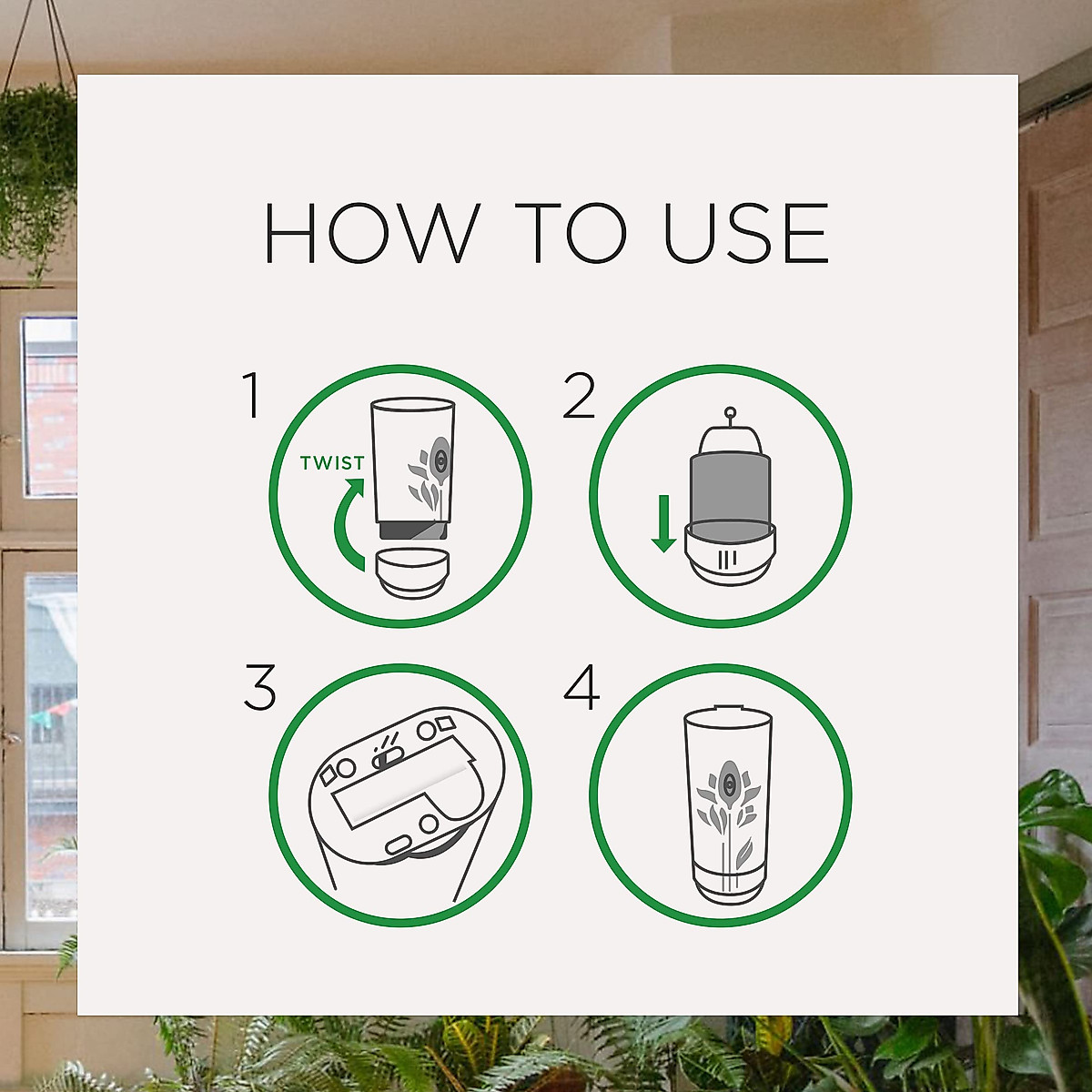 HOW TO USE

1

TWIST

2

3

4