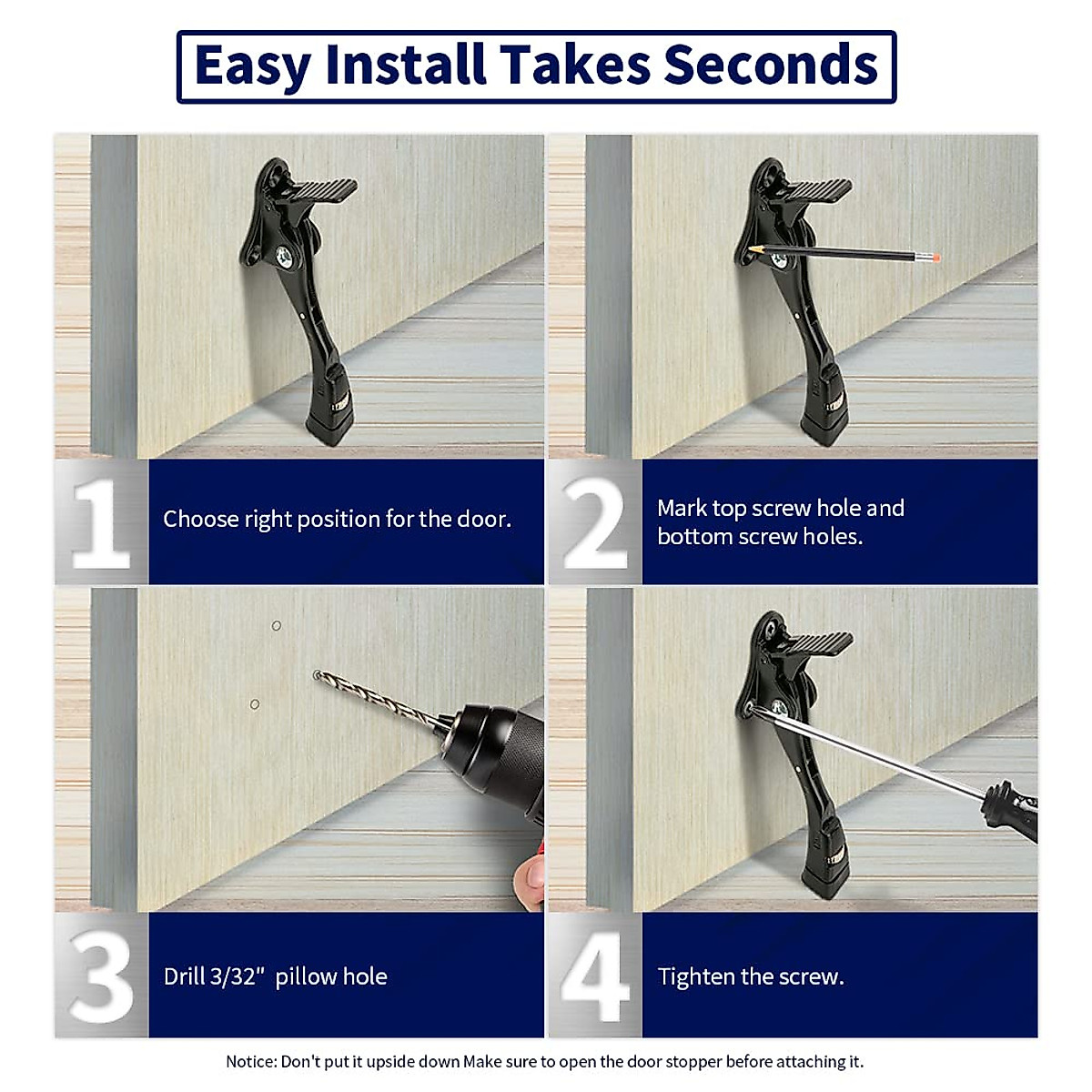 Easy Install Takes Seconds

1 Choose right position for the door.

2 Mark top screw hole and bottom screw holes.

3 Drill 3/32" pillow hole

4 Tighten the screw.

Notice: Don't put it upside down Make sure to open the door stopper before attaching it.