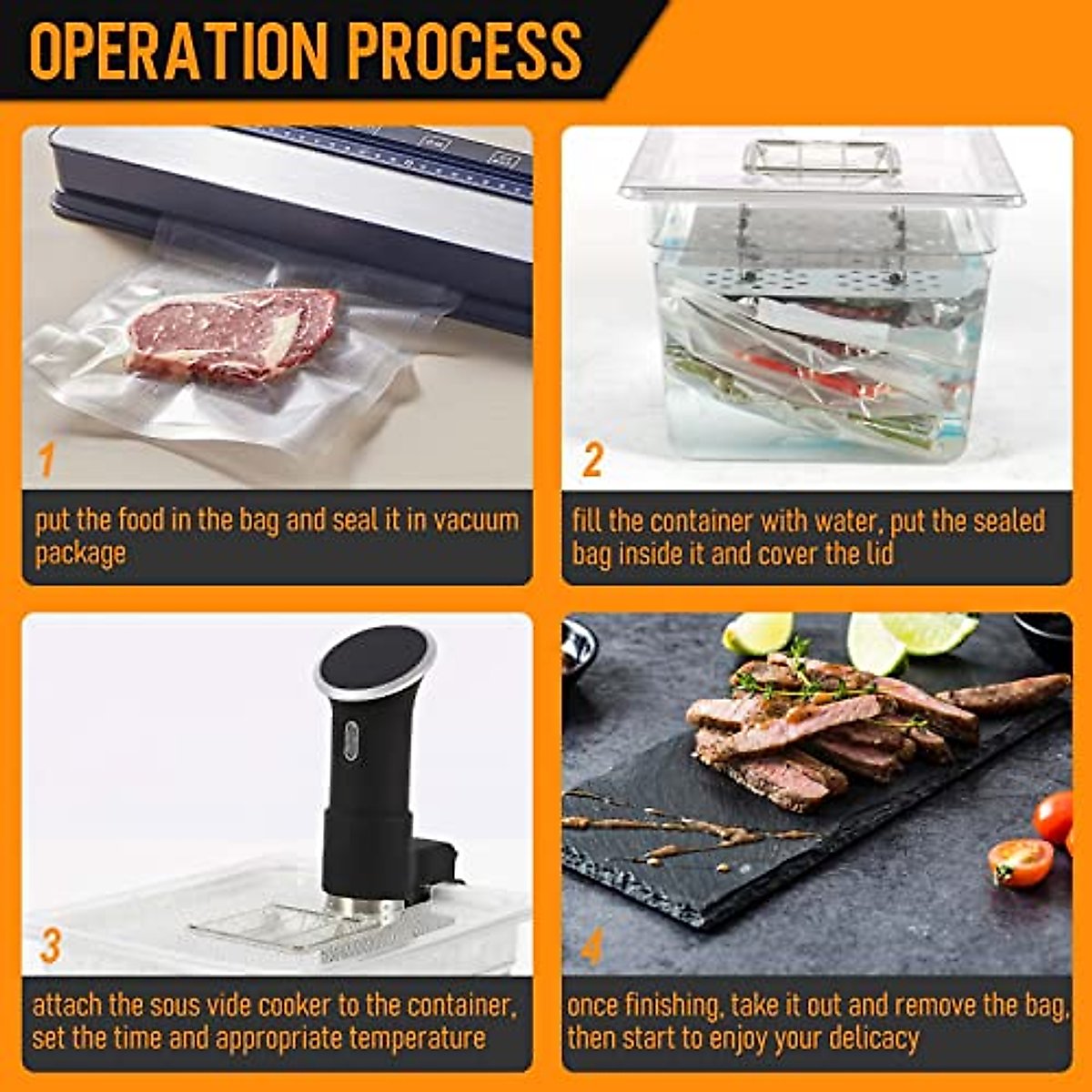 OPERATION PROCESS

1

put the food in the bag and seal it in vacuum package

2

fill the container with water, put the sealed bag inside it and cover the lid

3

attach the sous vide cooker to the container, set the time and appropriate temperature

4

once finishing, take it out and remove the bag, then start to enjoy your delicacy