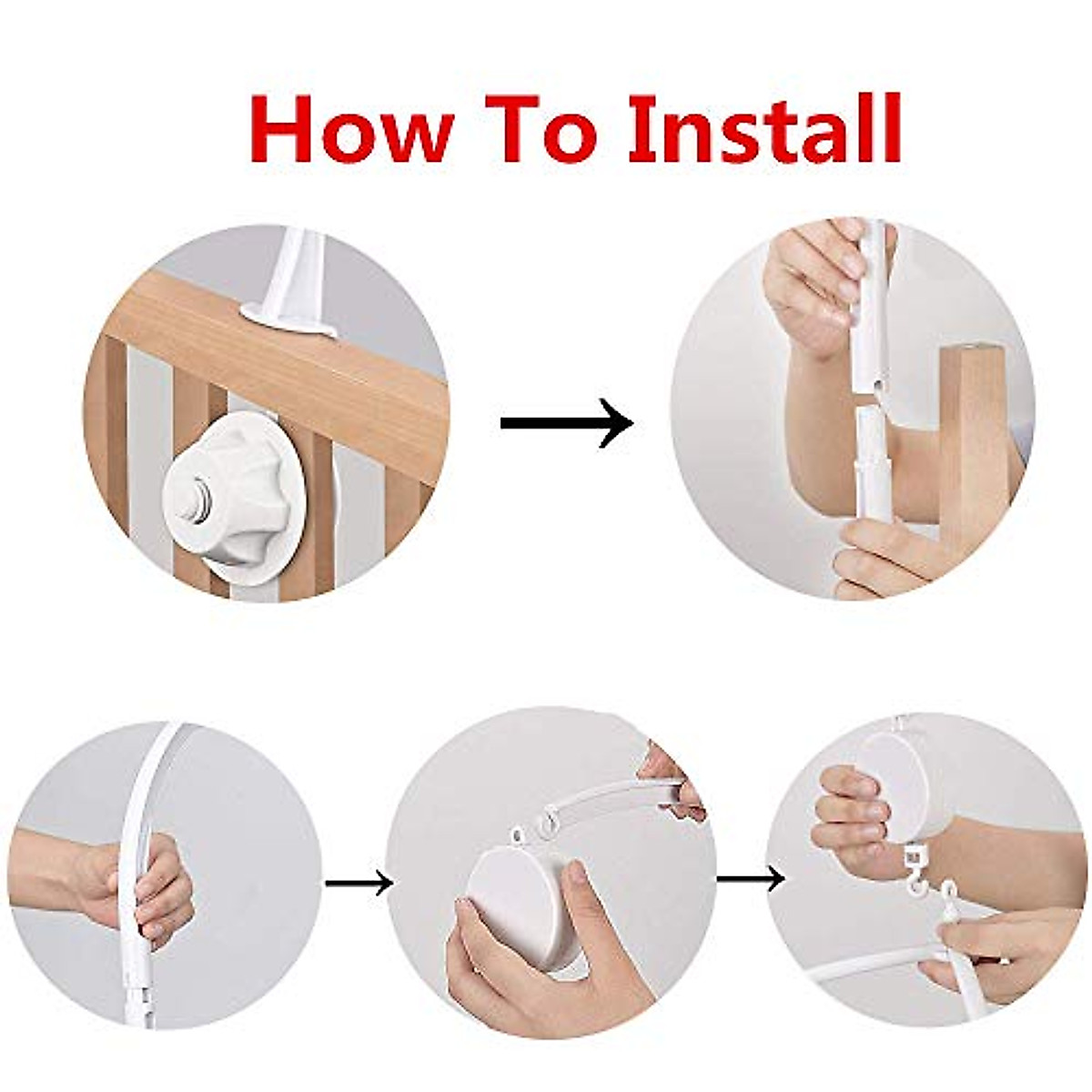 How To Install