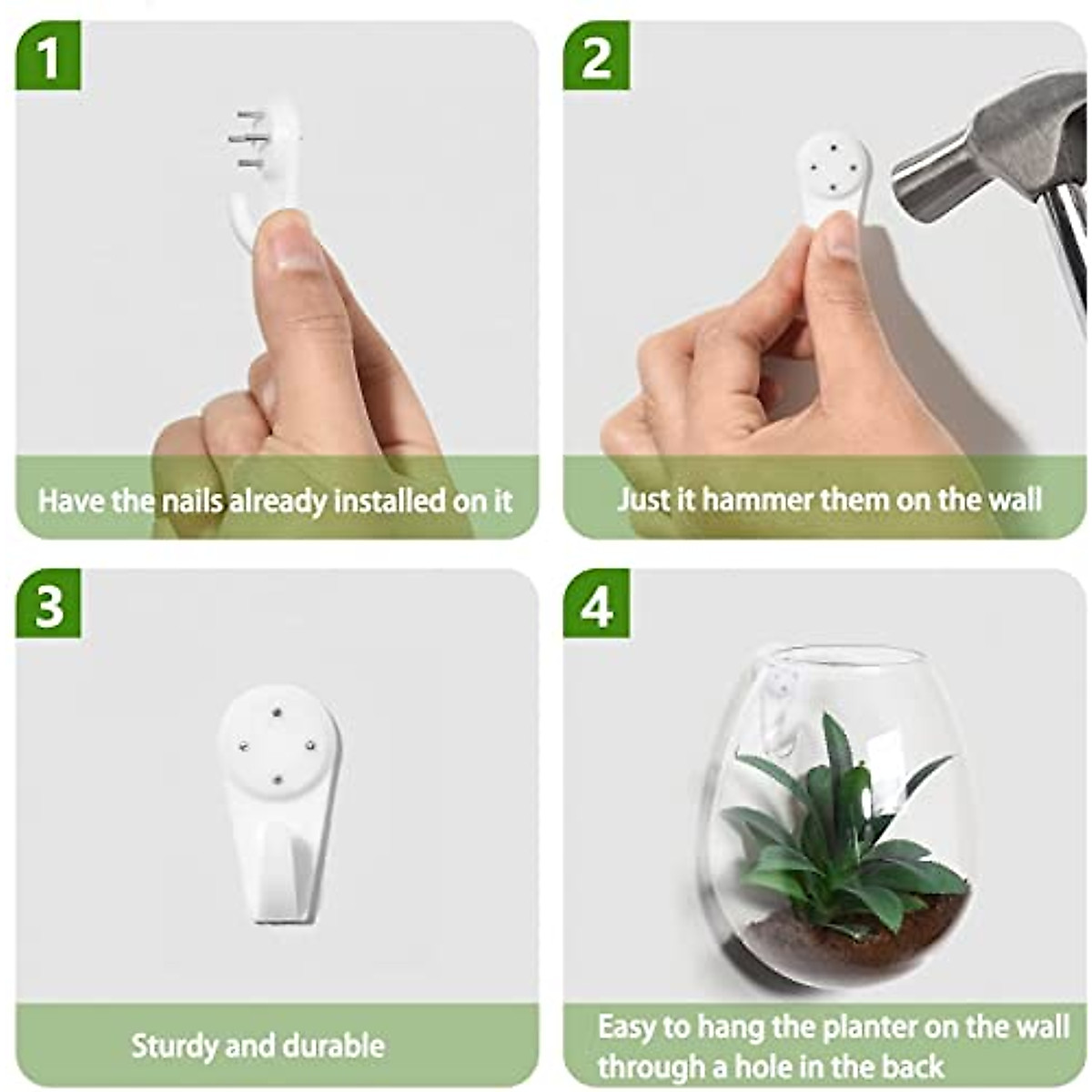 1

Have the nails already installed on it

2

Just it hammer them on the wall

3

Sturdy and durable

4

Easy to hang the planter on the wall through a hole in the back