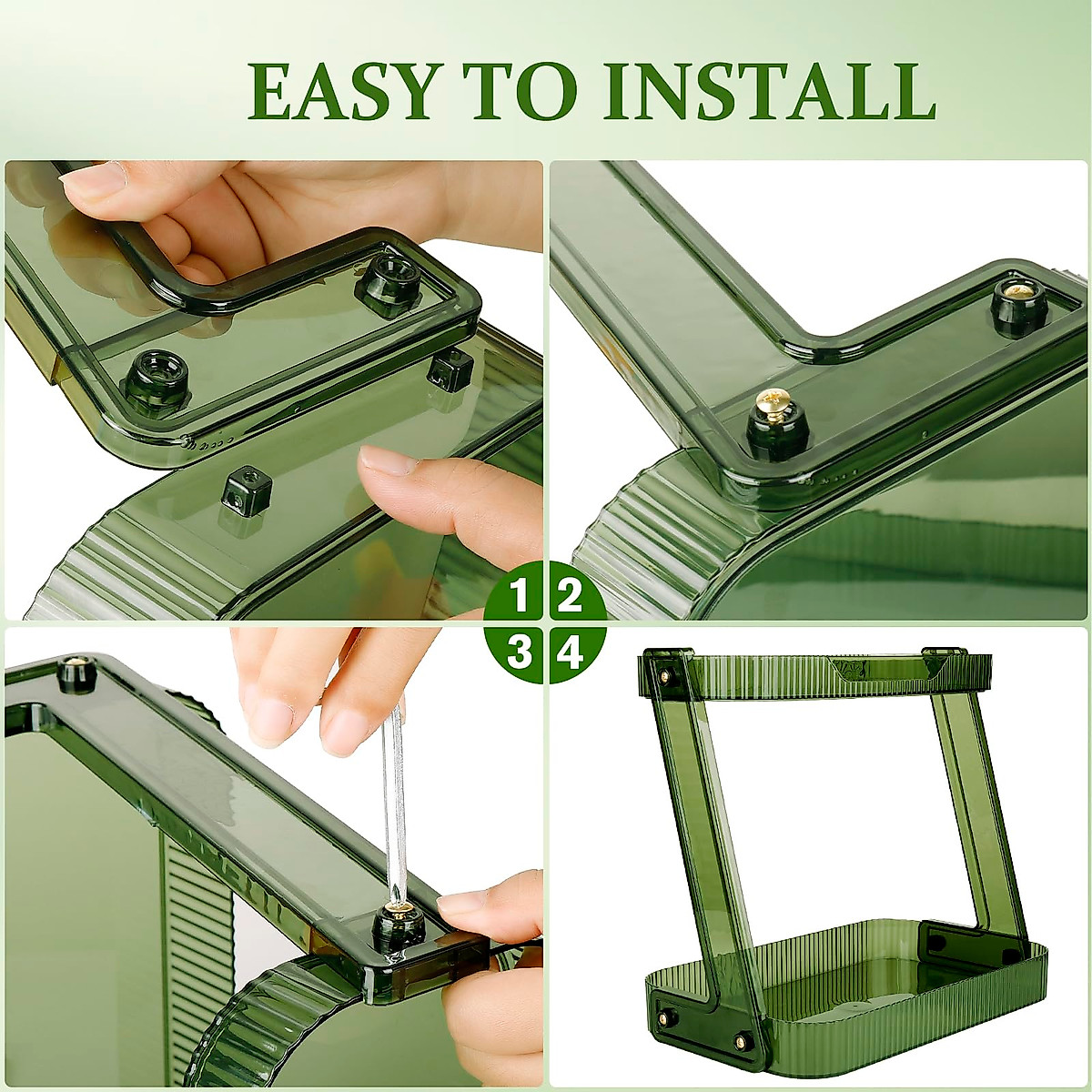 EASY TO INSTALL

1 2
3 4