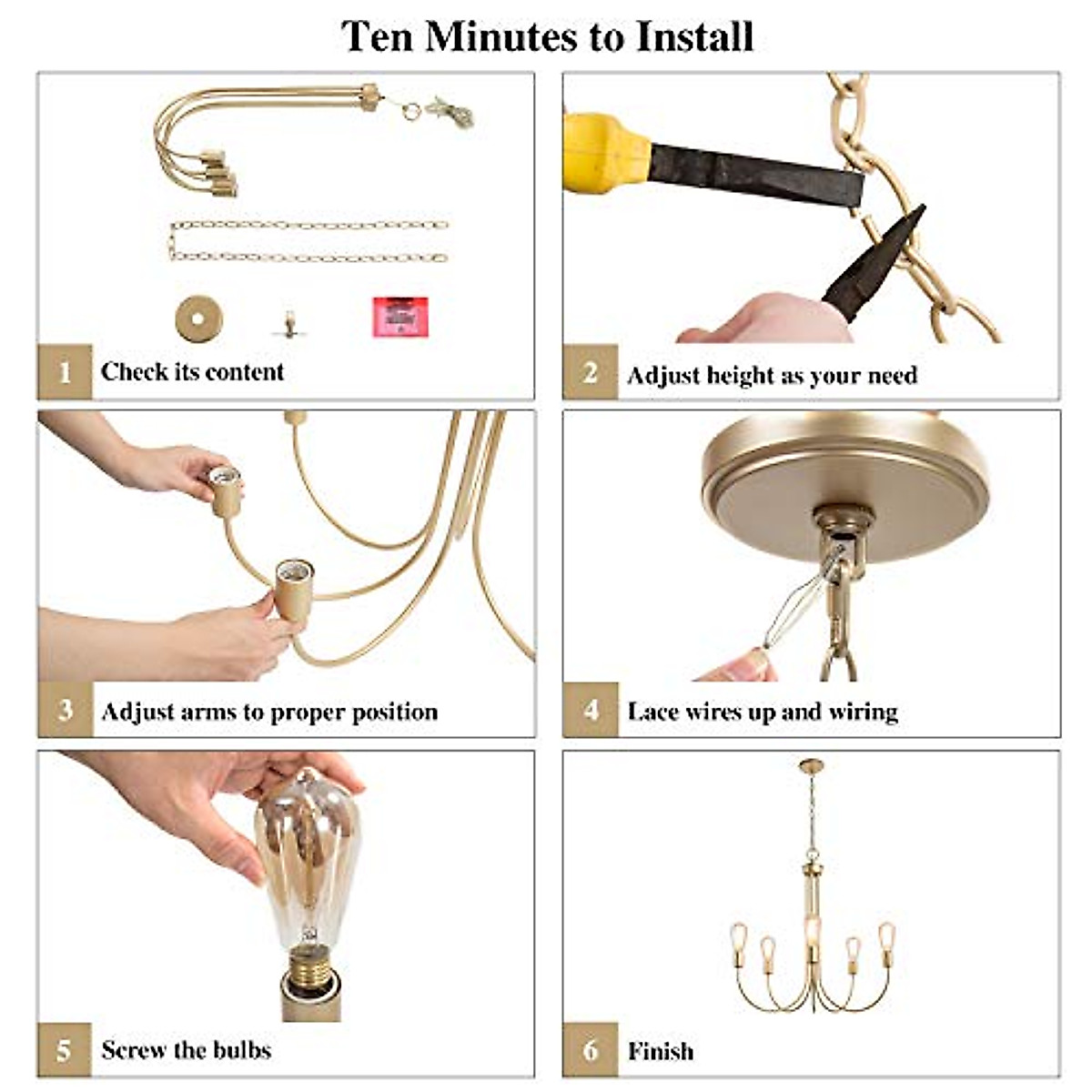 Ten Minutes to Install

1 Check its content

2 Adjust height as your need

3 Adjust arms to proper position

4 Lace wires up and wiring

5 Screw the bulbs

6 Finish