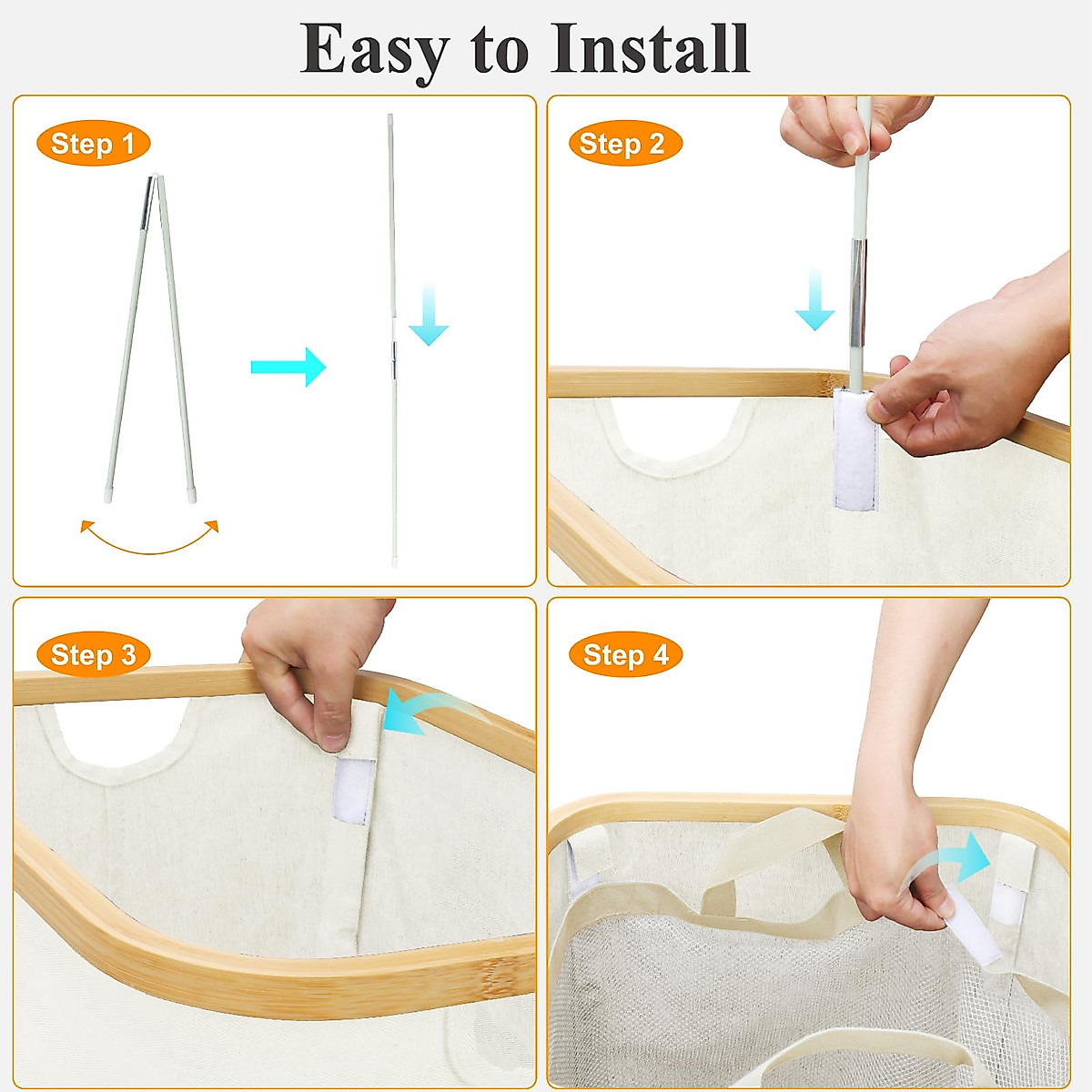 Easy to Install

Step 1

Step 2

Step 3

Step 4