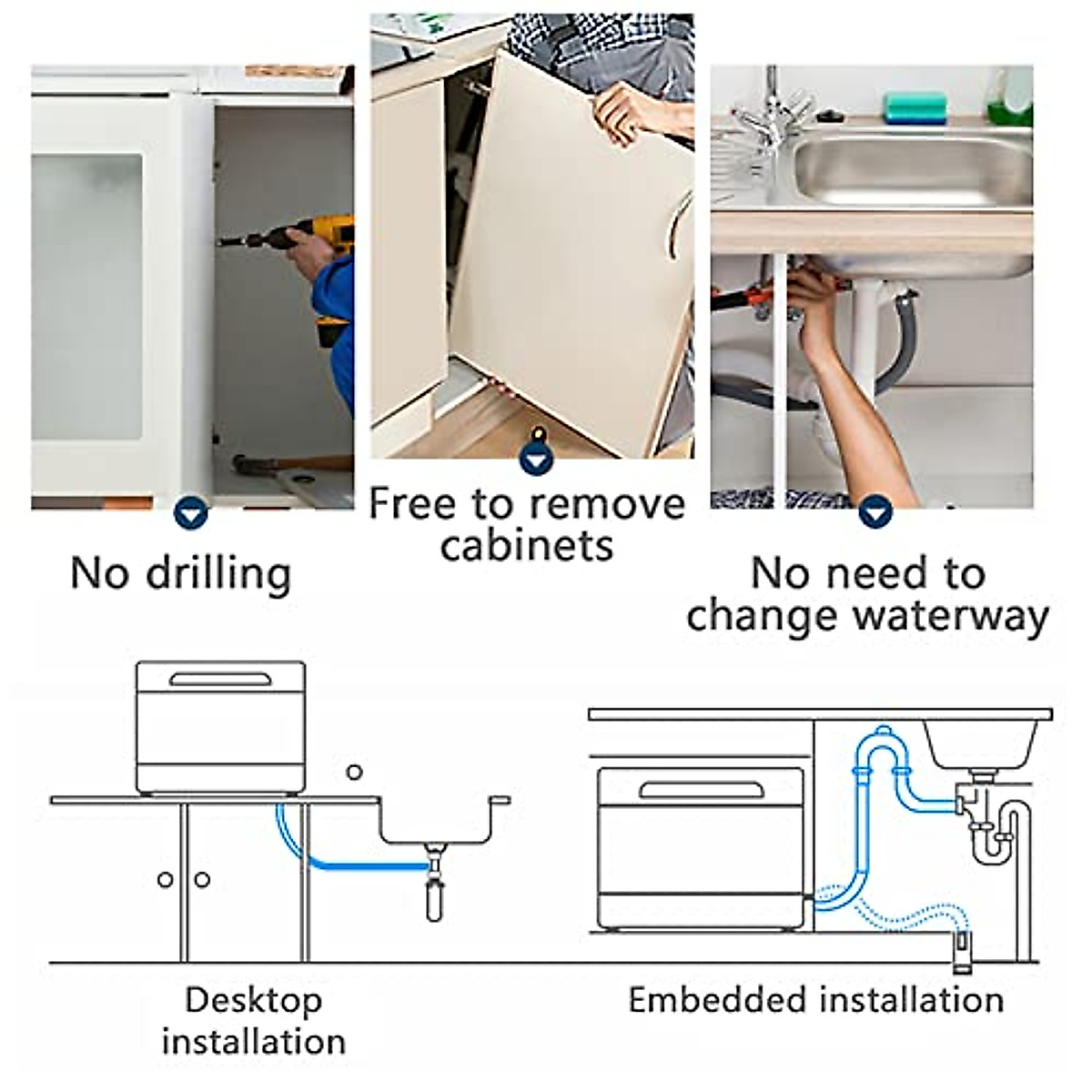 No drilling

Free to remove cabinets

No need to change waterway

Desktop installation

Embedded installation