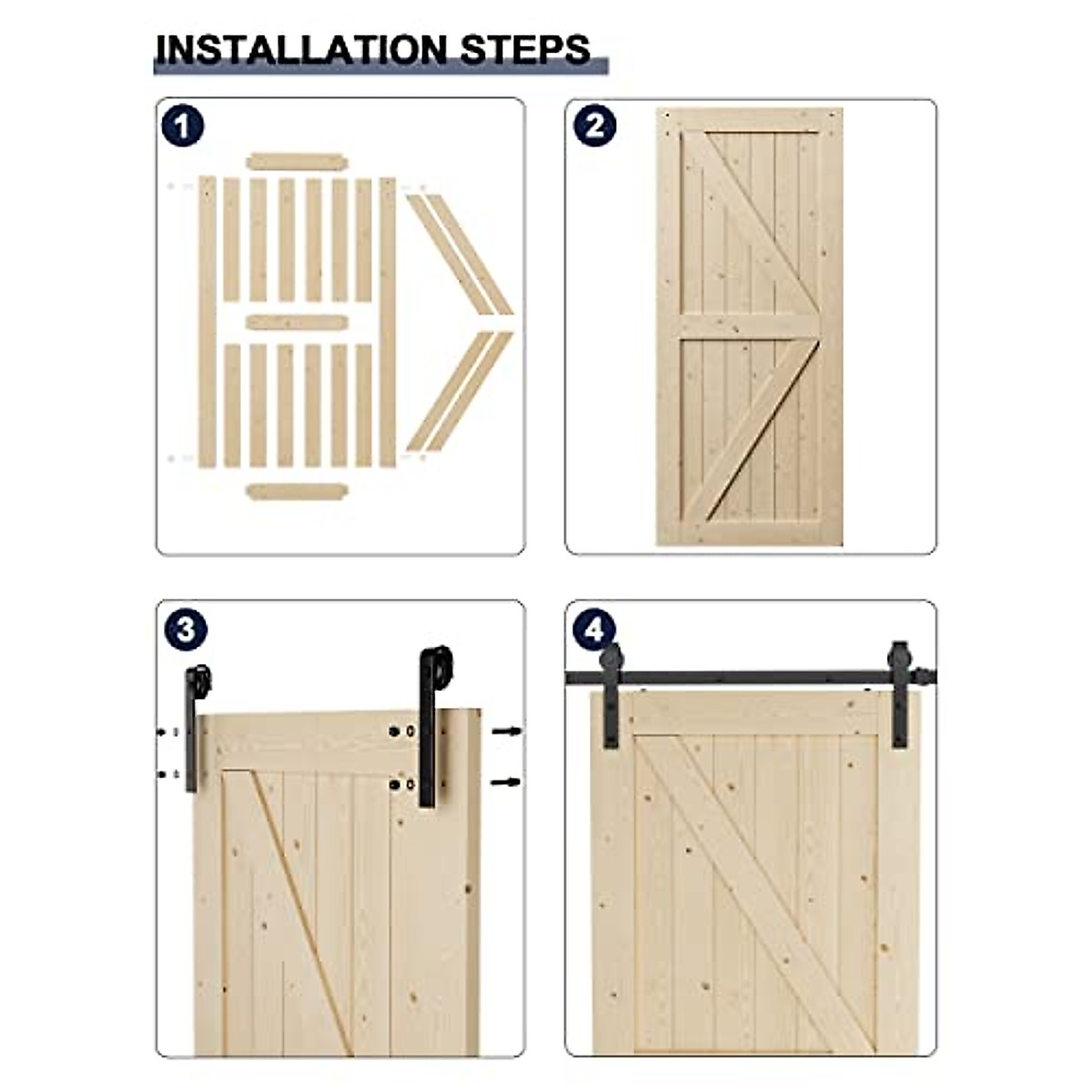 INSTALLATION STEPS

1

2

3

4