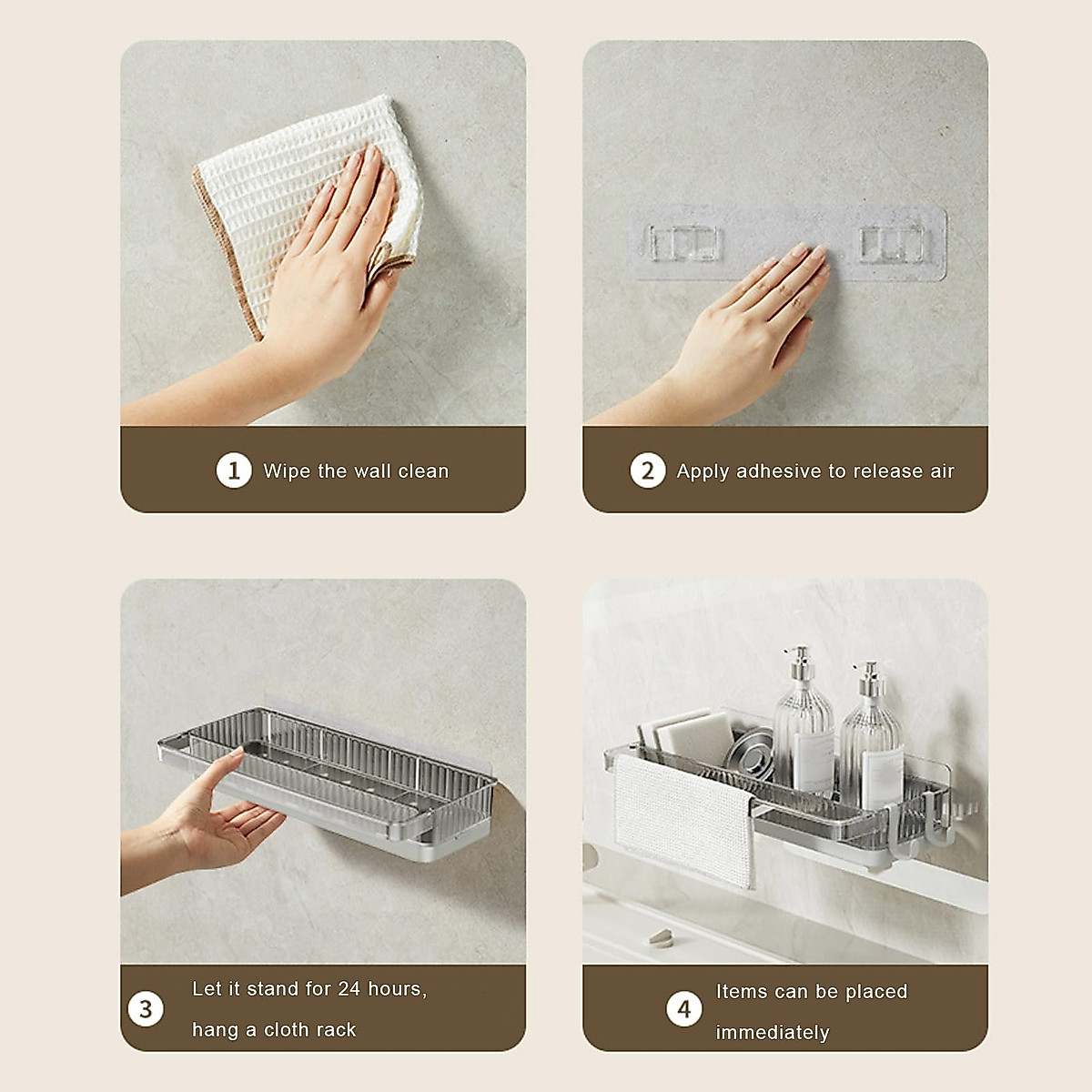 1 Wipe the wall clean

2 Apply adhesive to release air

3 Let it stand for 24 hours, hang a cloth rack

4 Items can be placed immediately