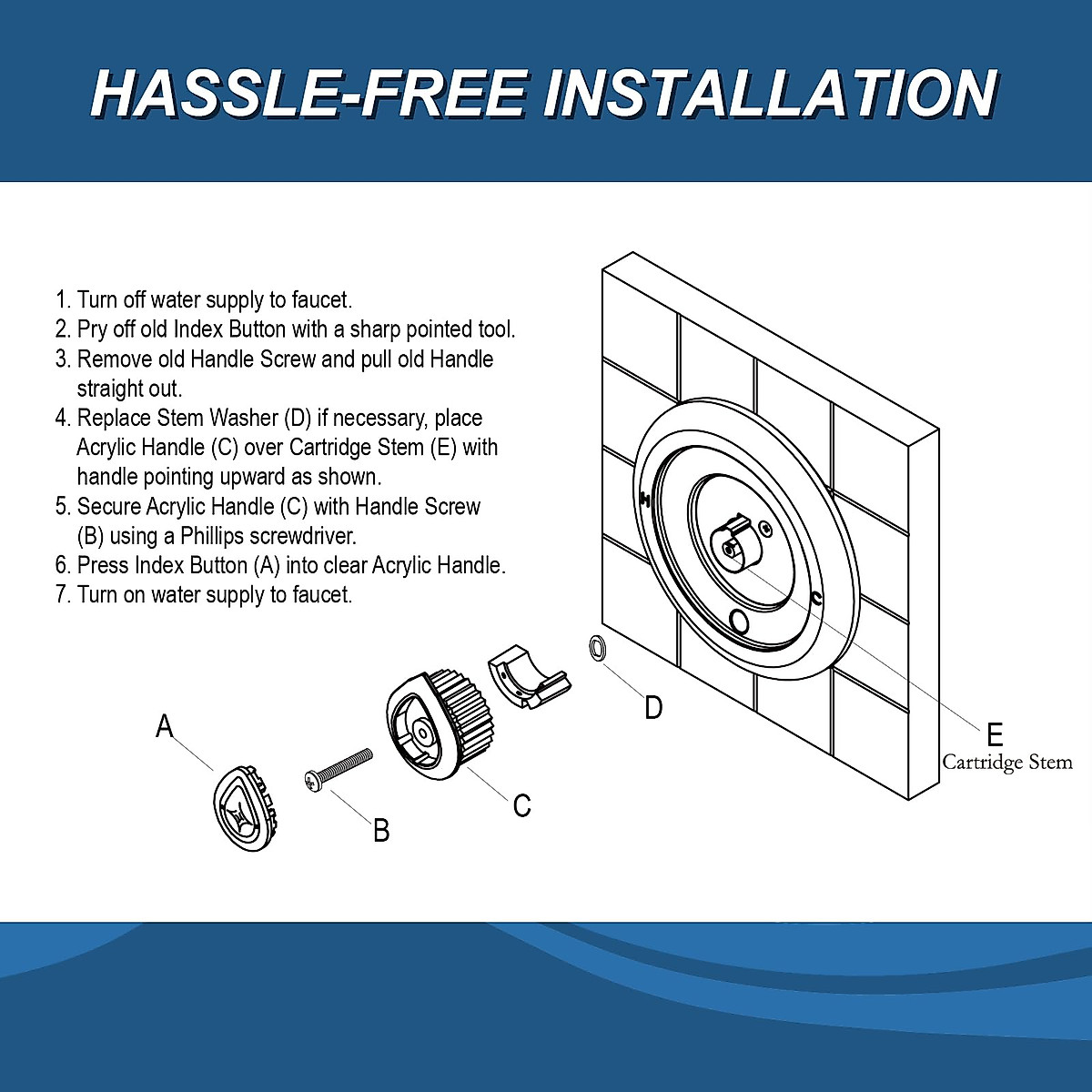 HASSLE-FREE INSTALLATION

1. Turn off water supply to faucet.
2. Pry off old Index Button with a sharp pointed tool.
3. Remove old Handle Screw and pull old Handle straight out.
4. Replace Stem Washer (D) if necessary, place Acrylic Handle (C) over Cartridge Stem (E) with handle pointing upward as shown.
5. Secure Acrylic Handle (C) with Handle Screw (B) using a Phillips screwdriver.
6. Press Index Button (A) into clear Acrylic Handle.
7. Turn on water supply to faucet.

H

C

A

B

C

D

E
Cartridge Stem