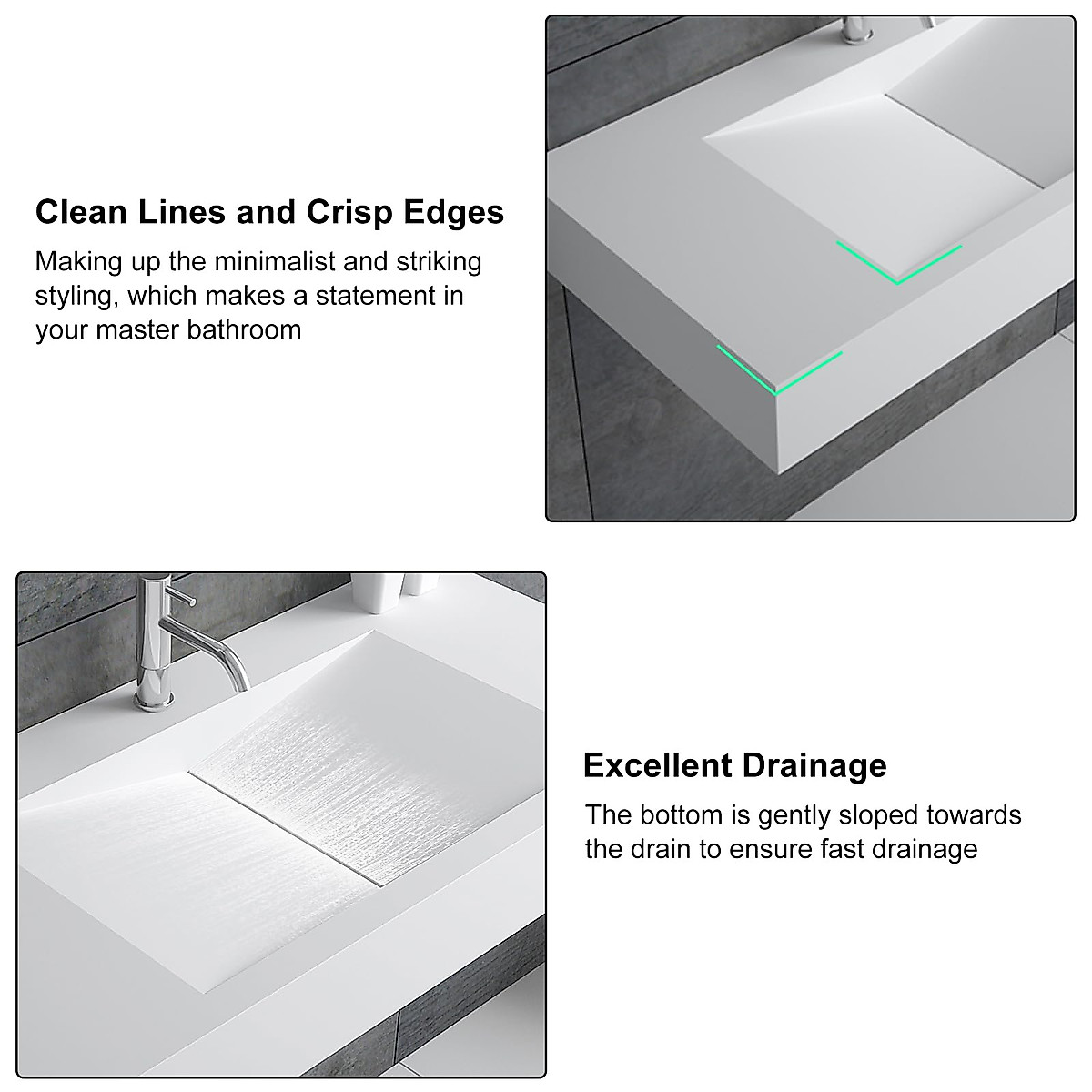 Clean Lines and Crisp Edges

Making up the minimalist and striking styling, which makes a statement in your master bathroom

Excellent Drainage

The bottom is gently sloped towards the drain to ensure fast drainage