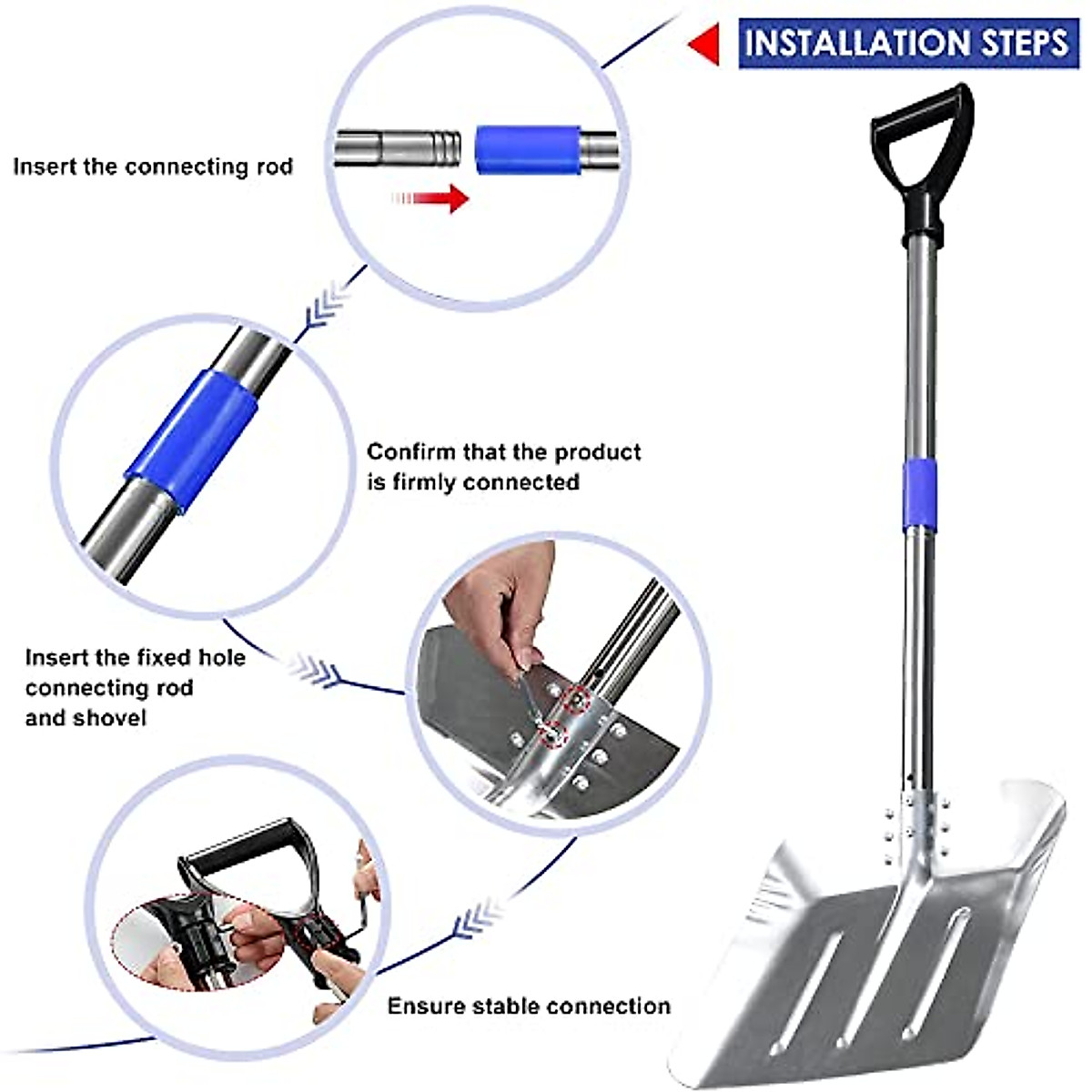 INSTALLATION STEPS

Insert the connecting rod

Confirm that the product is firmly connected

Insert the fixed hole connecting rod and shovel

Ensure stable connection