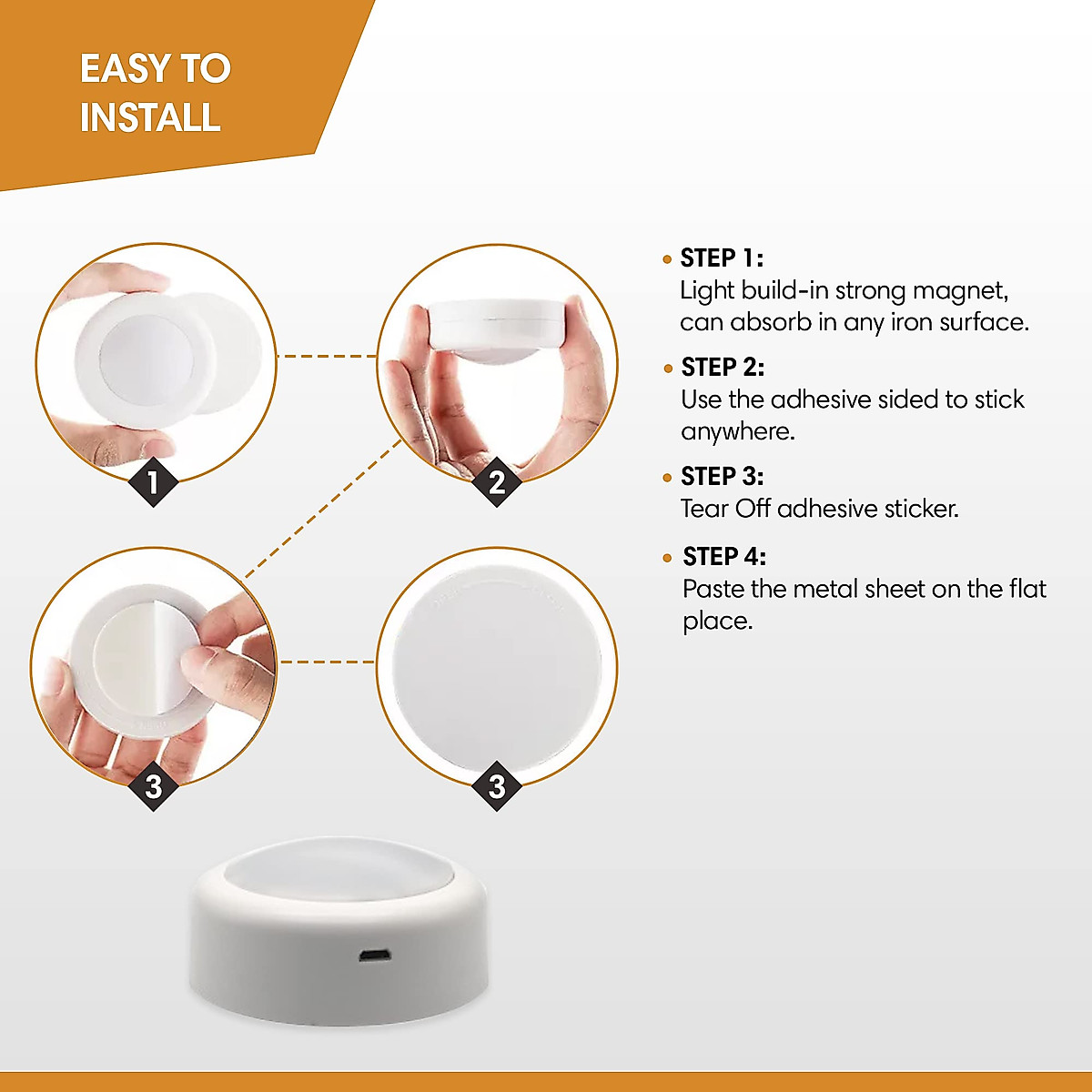 EASY TO INSTALL

1

2

3

3

• STEP 1:
Light build-in strong magnet, can absorb in any iron surface.

• STEP 2:
Use the adhesive sided to stick anywhere.

• STEP 3:
Tear Off adhesive sticker.

• STEP 4:
Paste the metal sheet on the flat place.