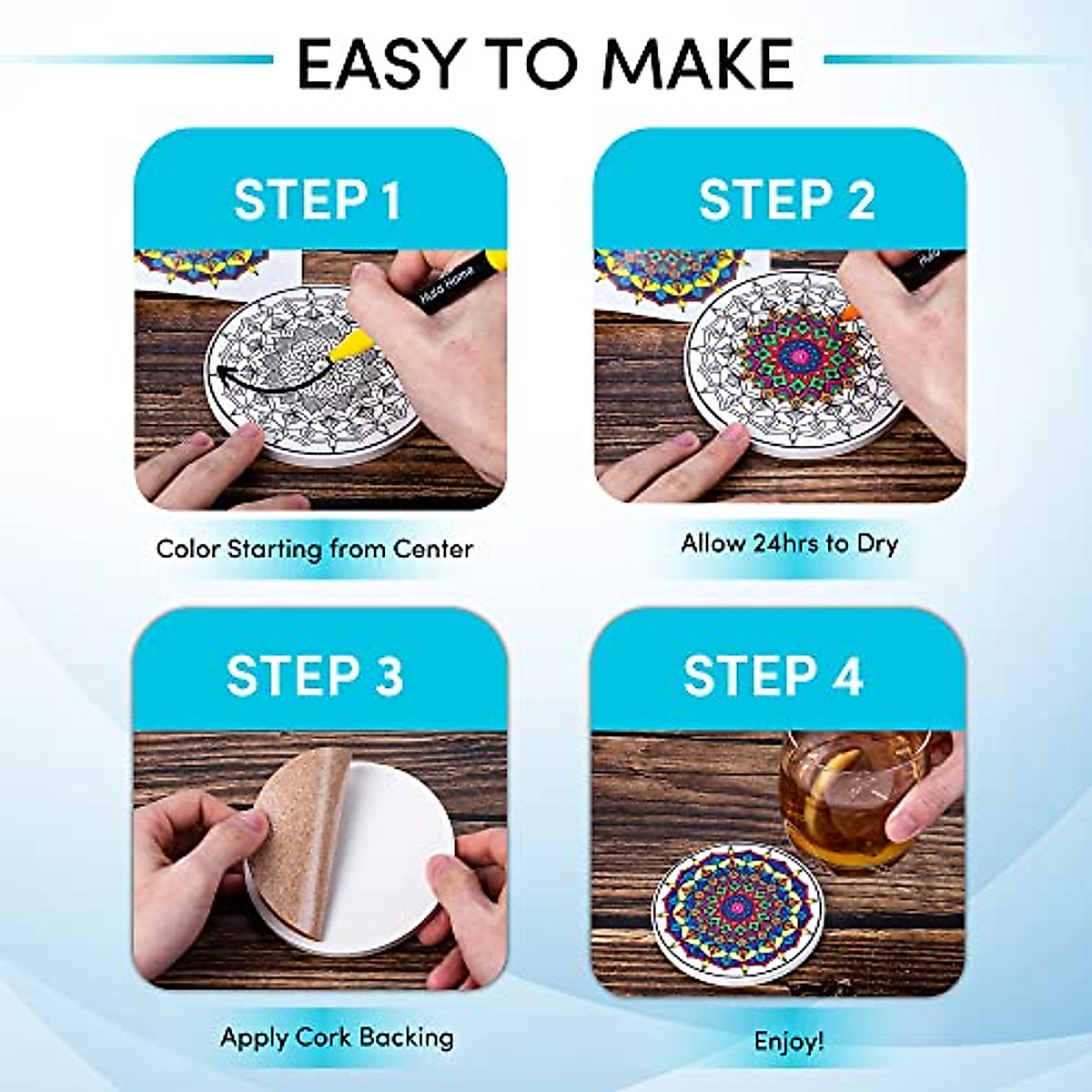 EASY TO MAKE

STEP 1

Hula Home

Color Starting from Center

STEP 2

Hula Home

Allow 24hrs to Dry

STEP 3

Apply Cork Backing

STEP 4

Enjoy!