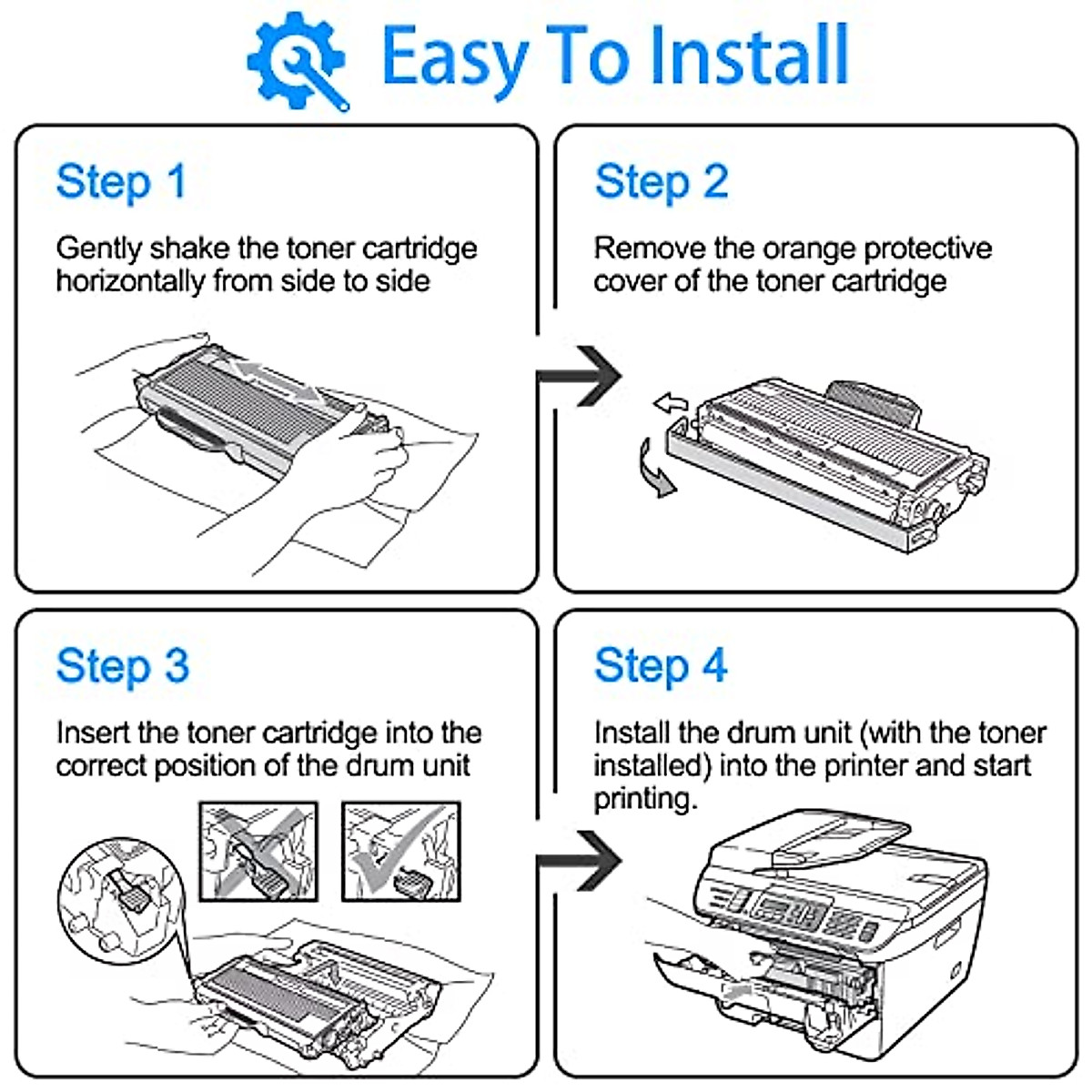 Easy To Install

Step 1

Gently shake the toner cartridge horizontally from side to side

Step 2

Remove the orange protective cover of the toner cartridge

Step 3

Insert the toner cartridge into the correct position of the drum unit

Step 4

Install the drum unit (with the toner installed) into the printer and start printing.