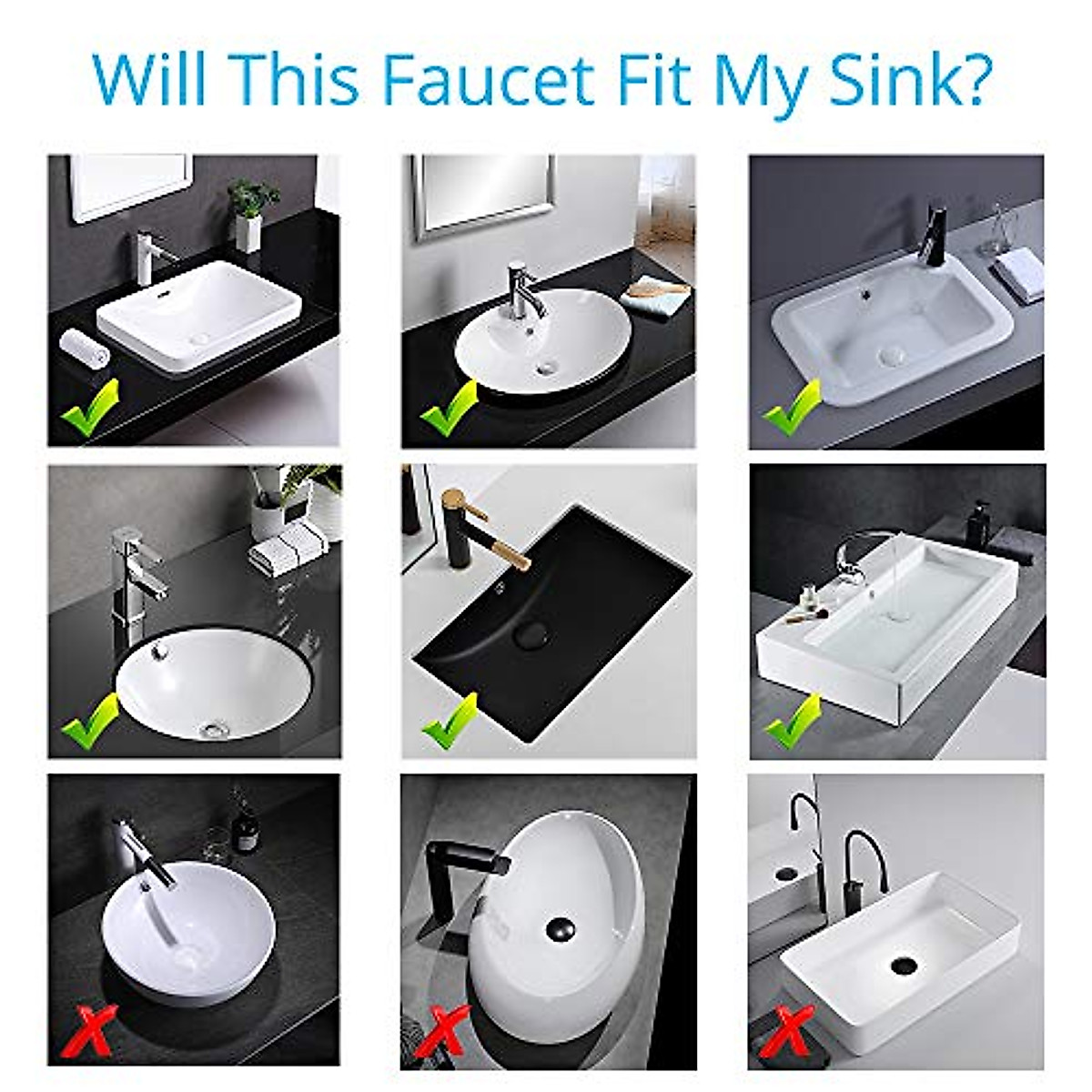 Will This Faucet Fit My Sink?