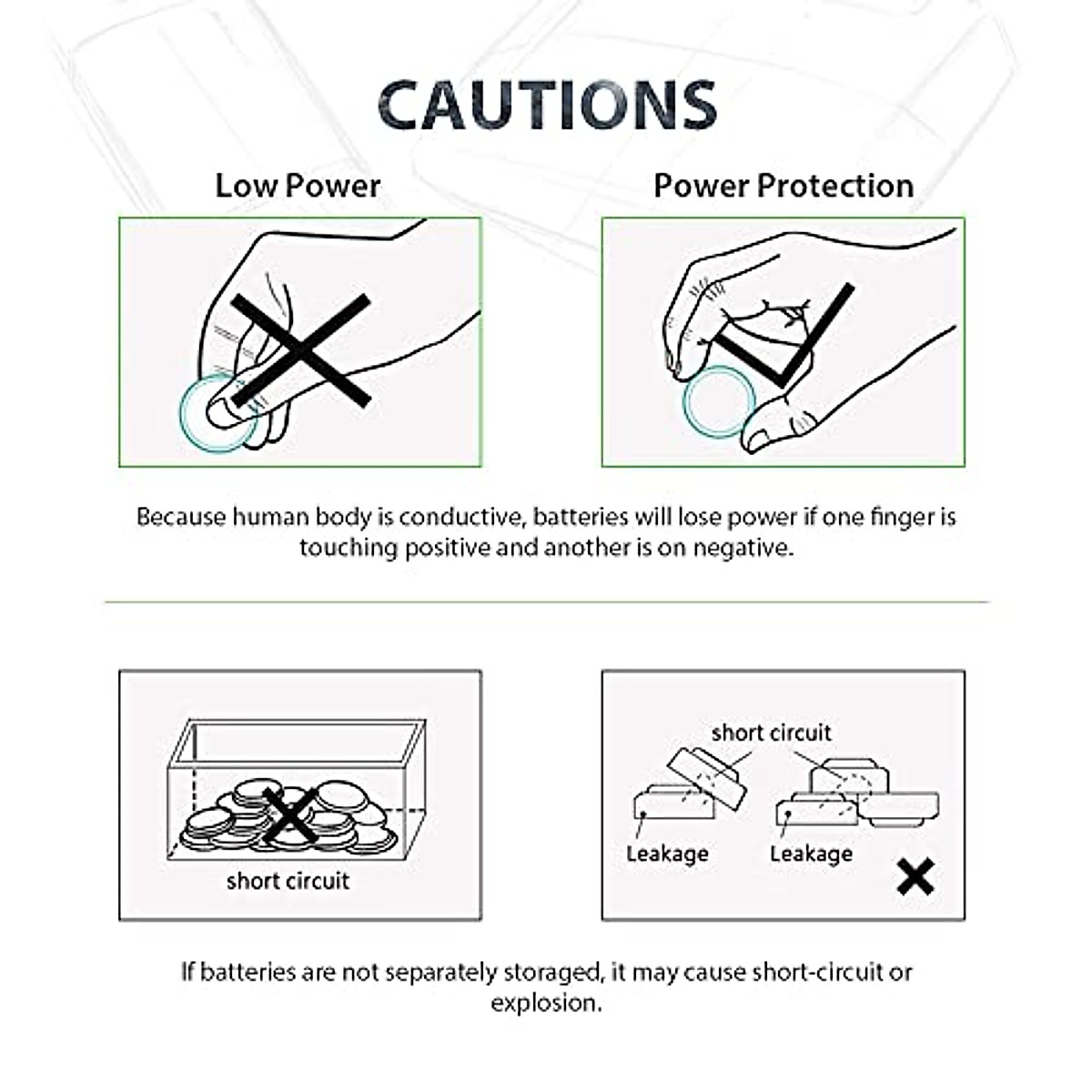 CAUTIONS

Low Power

Power Protection

Because human body is conductive, batteries will lose power if one finger is touching positive and another is on negative.

short circuit

short circuit

Leakage

Leakage

If batteries are not separately storaged, it may cause short-circuit or explosion.