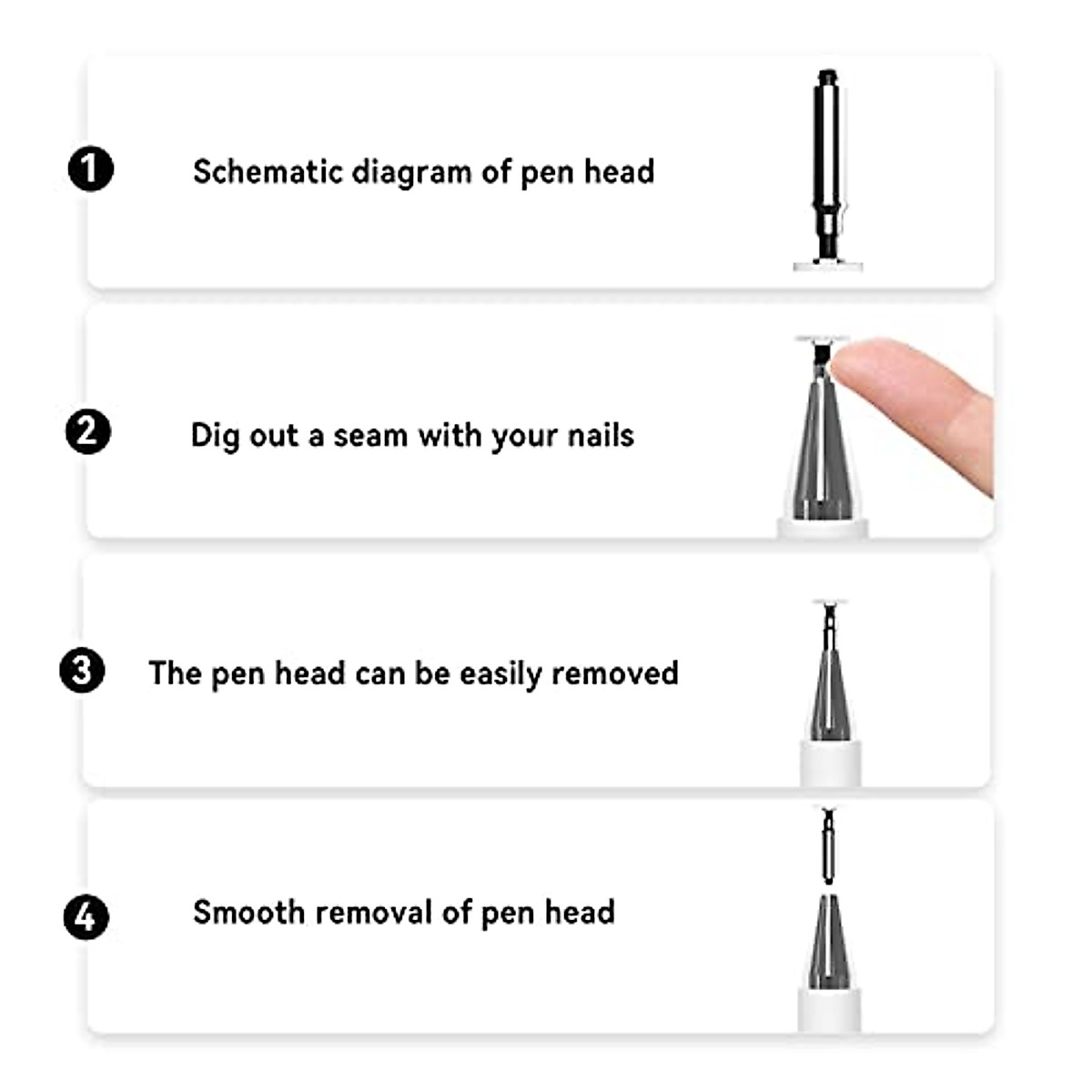 1 Schematic diagram of pen head

2 Dig out a seam with your nails

3 The pen head can be easily removed

4 Smooth removal of pen head