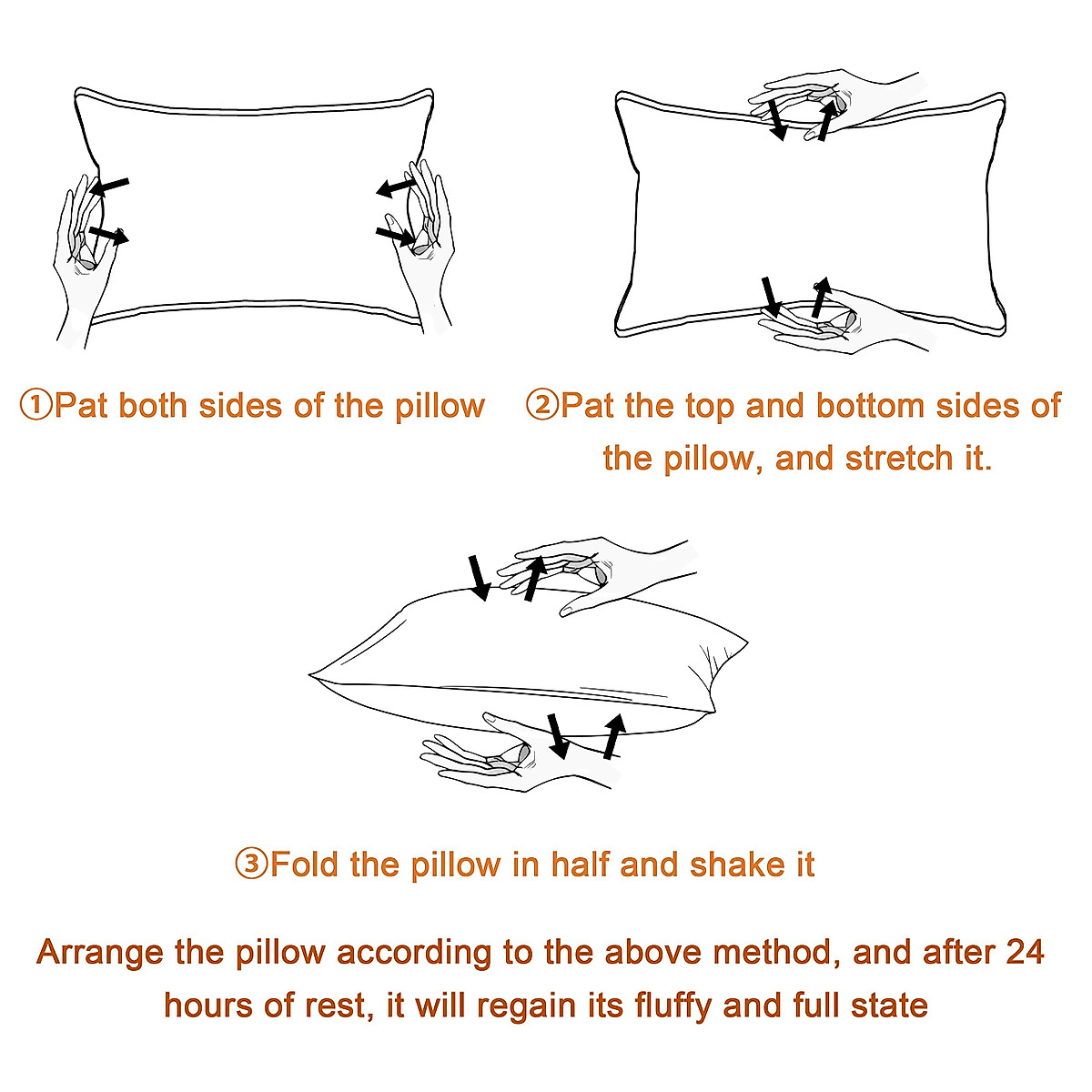 ①Pat both sides of the pillow

②Pat the top and bottom sides of the pillow, and stretch it.

③Fold the pillow in half and shake it

Arrange the pillow according to the above method, and after 24 hours of rest, it will regain its fluffy and full state