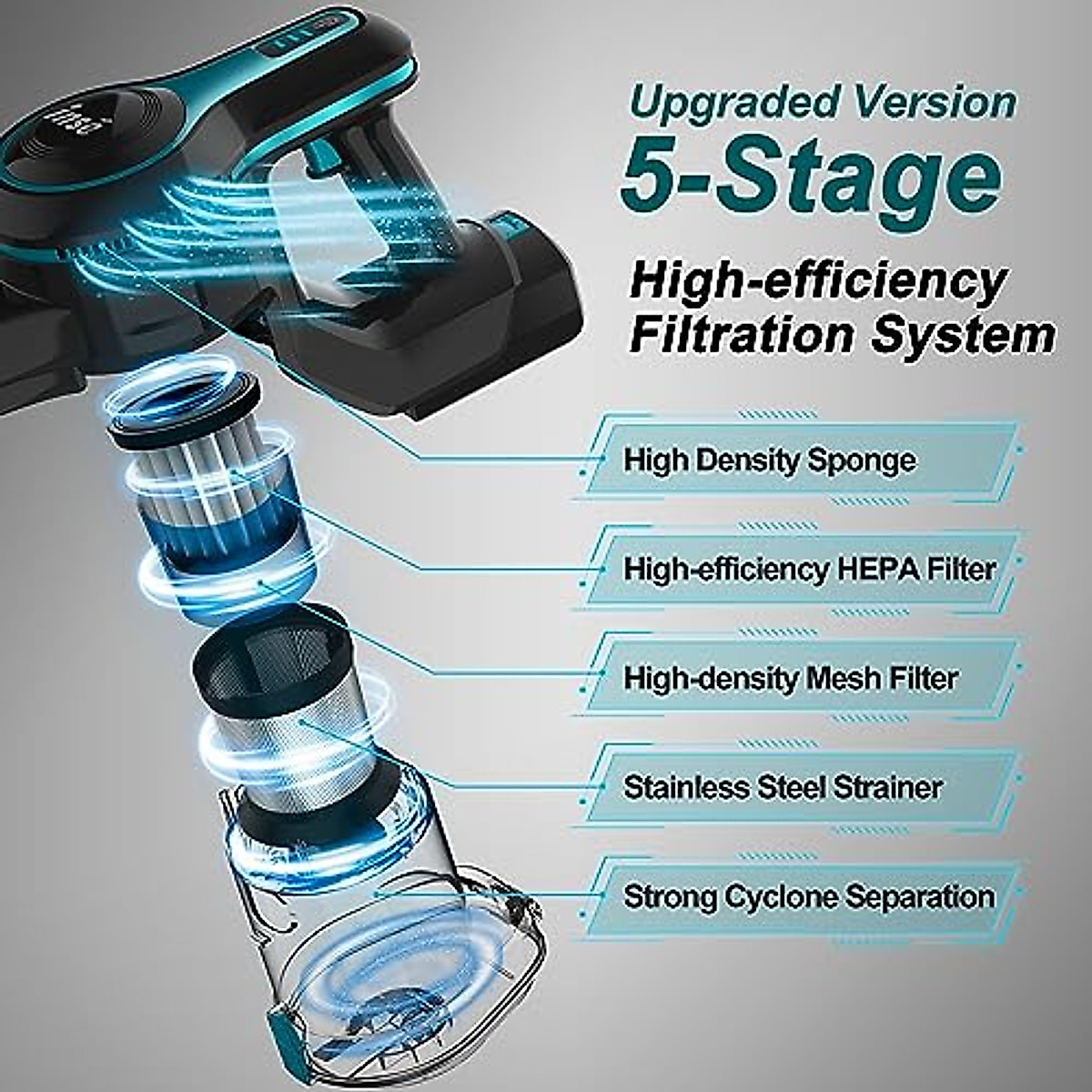 Upgraded Version
5-Stage

High-efficiency Filtration System

High Density Sponge

High-efficiency HEPA Filter

High-density Mesh Filter

Stainless Steel Strainer

Strong Cyclone Separation