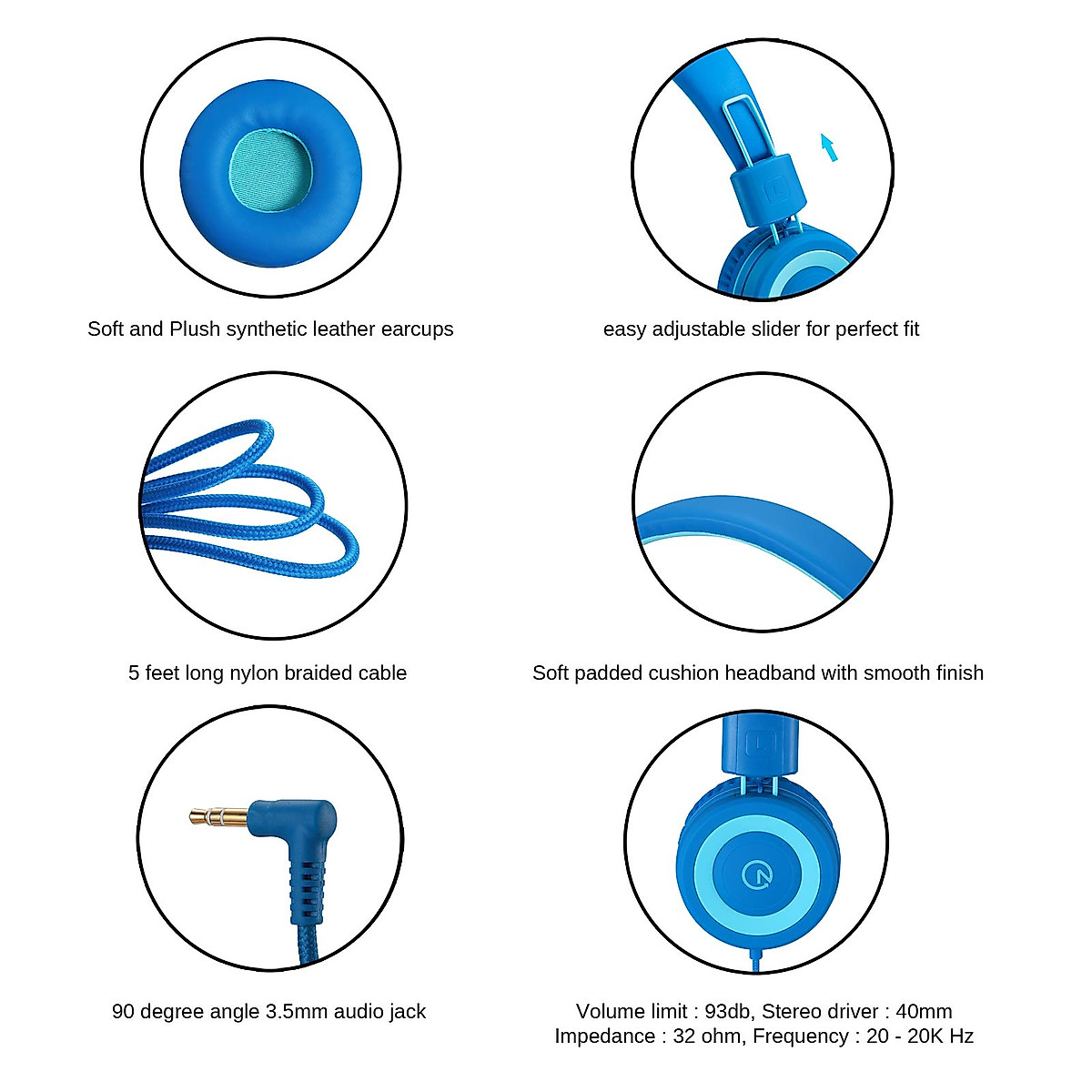 Soft and Plush synthetic leather earcups

easy adjustable slider for perfect fit

5 feet long nylon braided cable

Soft padded cushion headband with smooth finish

90 degree angle 3.5mm audio jack

Volume limit : 93db, Stereo driver : 40mm
Impedance : 32 ohm, Frequency : 20 - 20K Hz