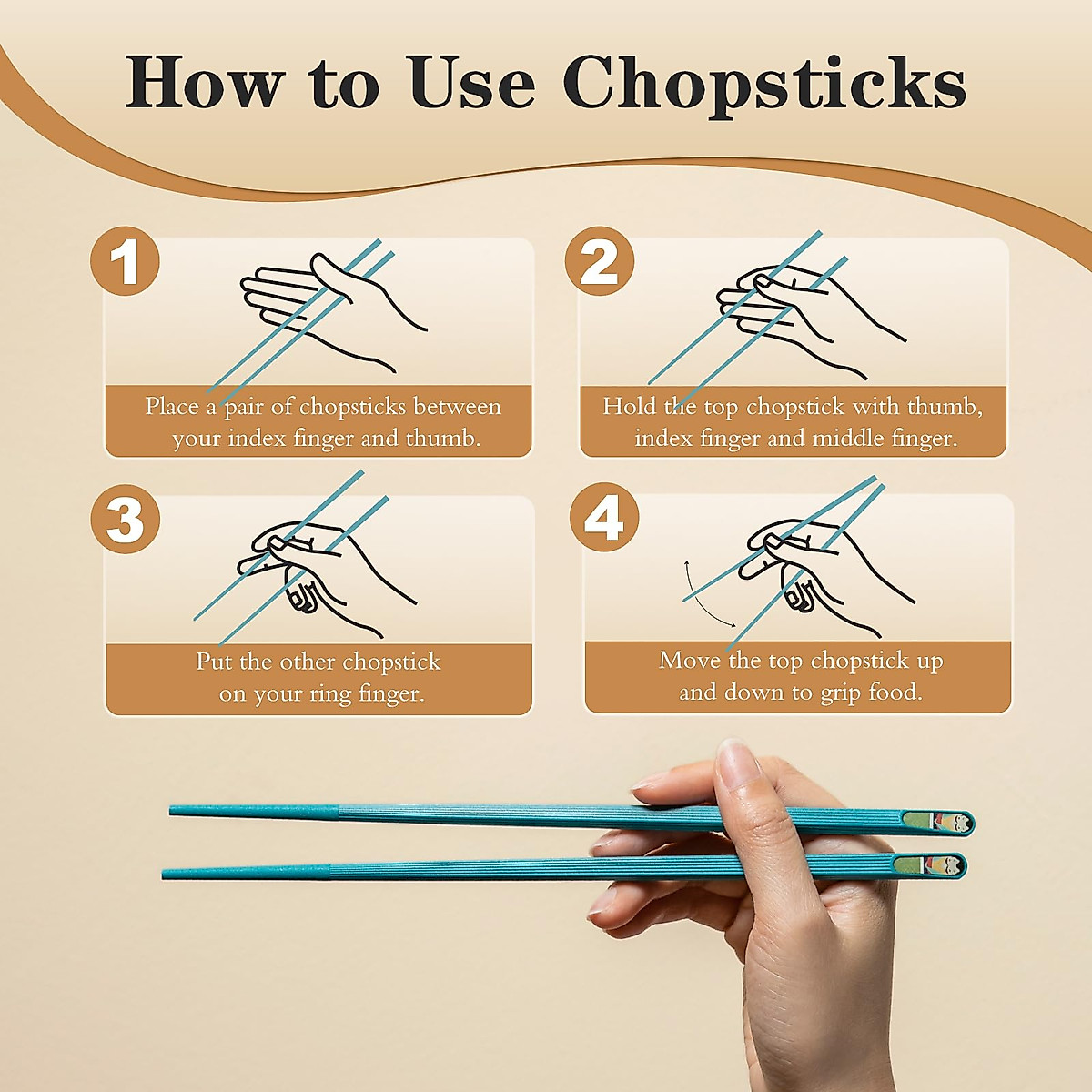 How to Use Chopsticks

1

Place a pair of chopsticks between your index finger and thumb.

2

Hold the top chopstick with thumb, index finger and middle finger.

3

Put the other chopstick on your ring finger.

4

Move the top chopstick up and down to grip food.