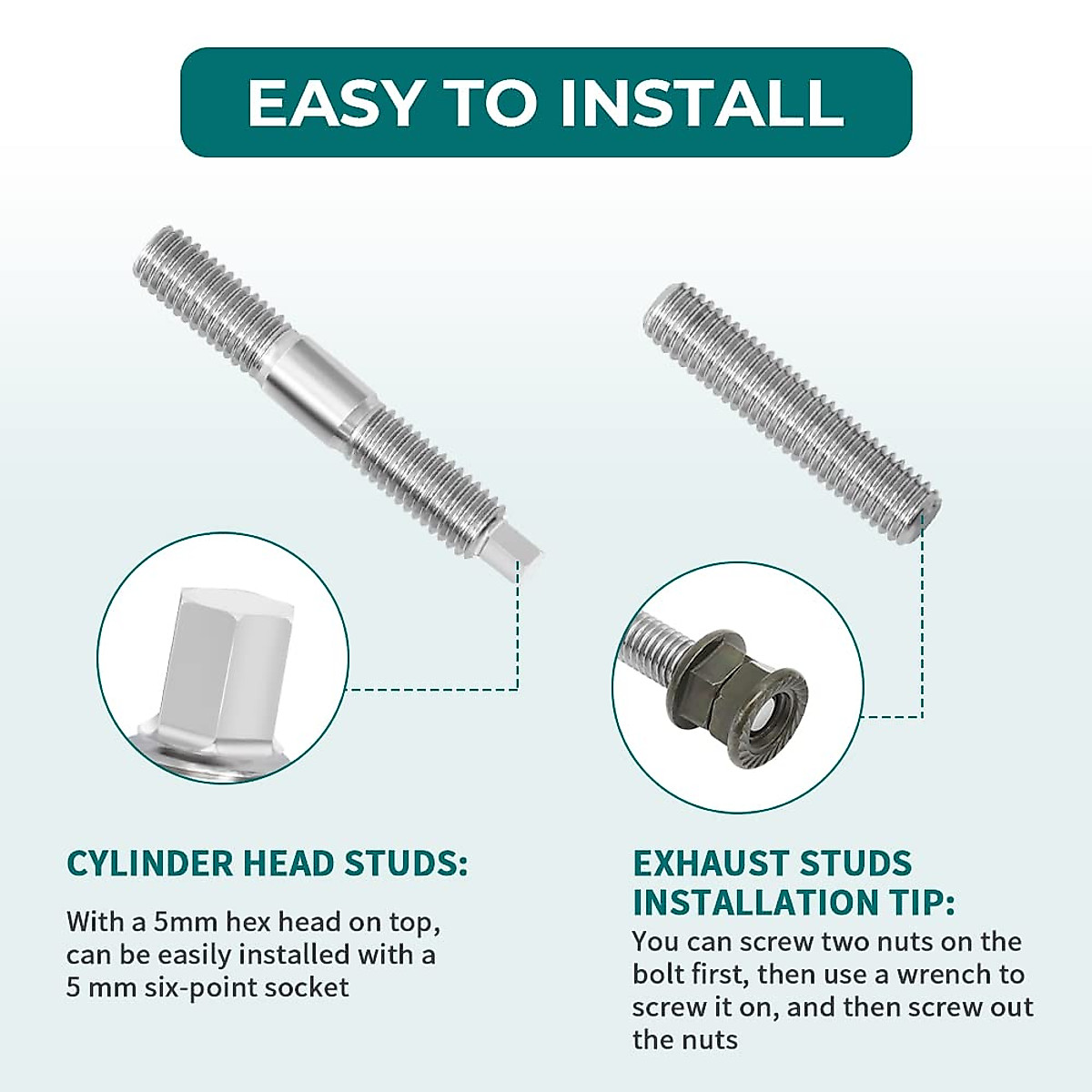 EASY TO INSTALL

CYLINDER HEAD STUDS:

With a 5mm hex head on top, can be easily installed with a 5 mm six-point socket

EXHAUST STUDS INSTALLATION TIP:

You can screw two nuts on the bolt first, then use a wrench to screw it on, and then screw out the nuts