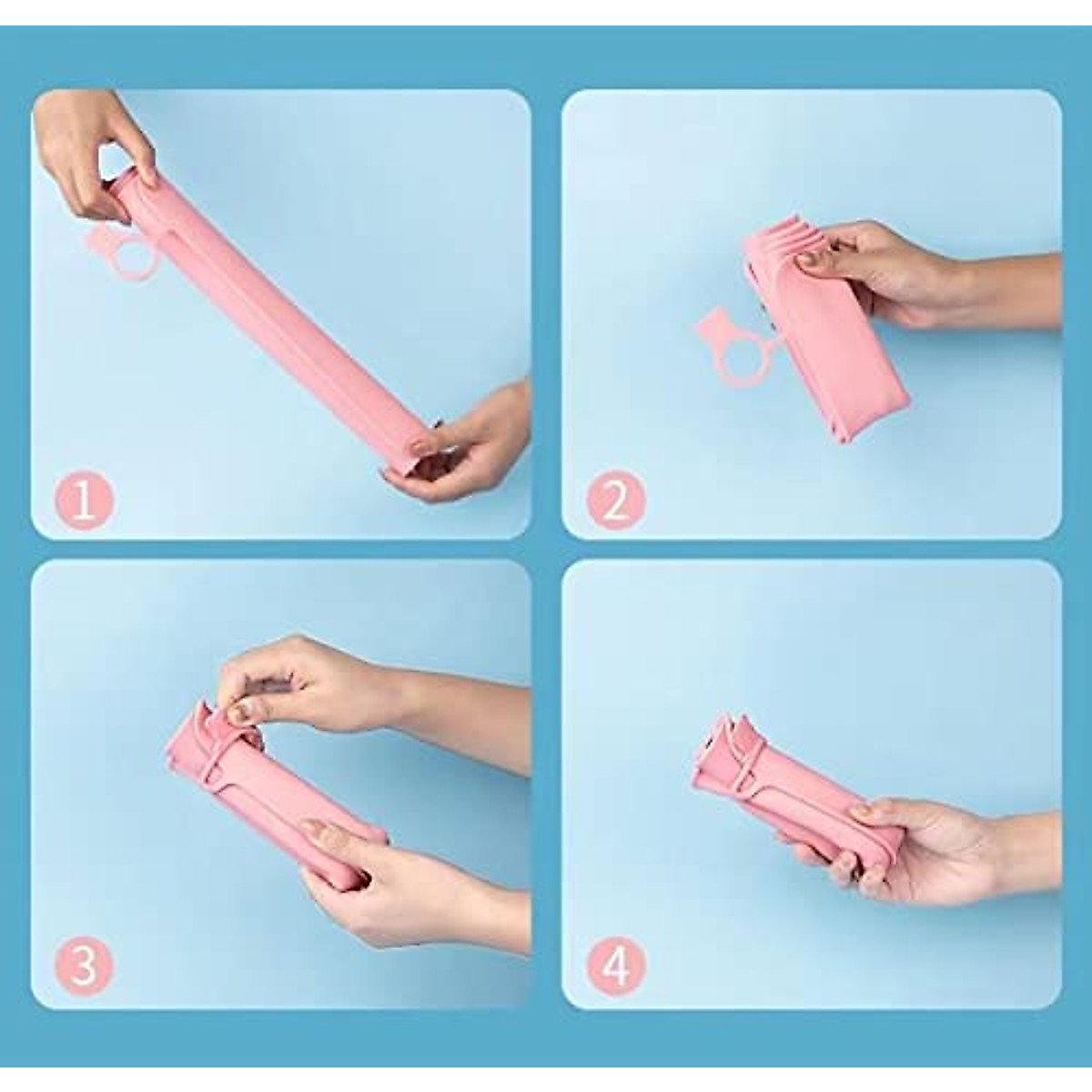 1

2

3

4