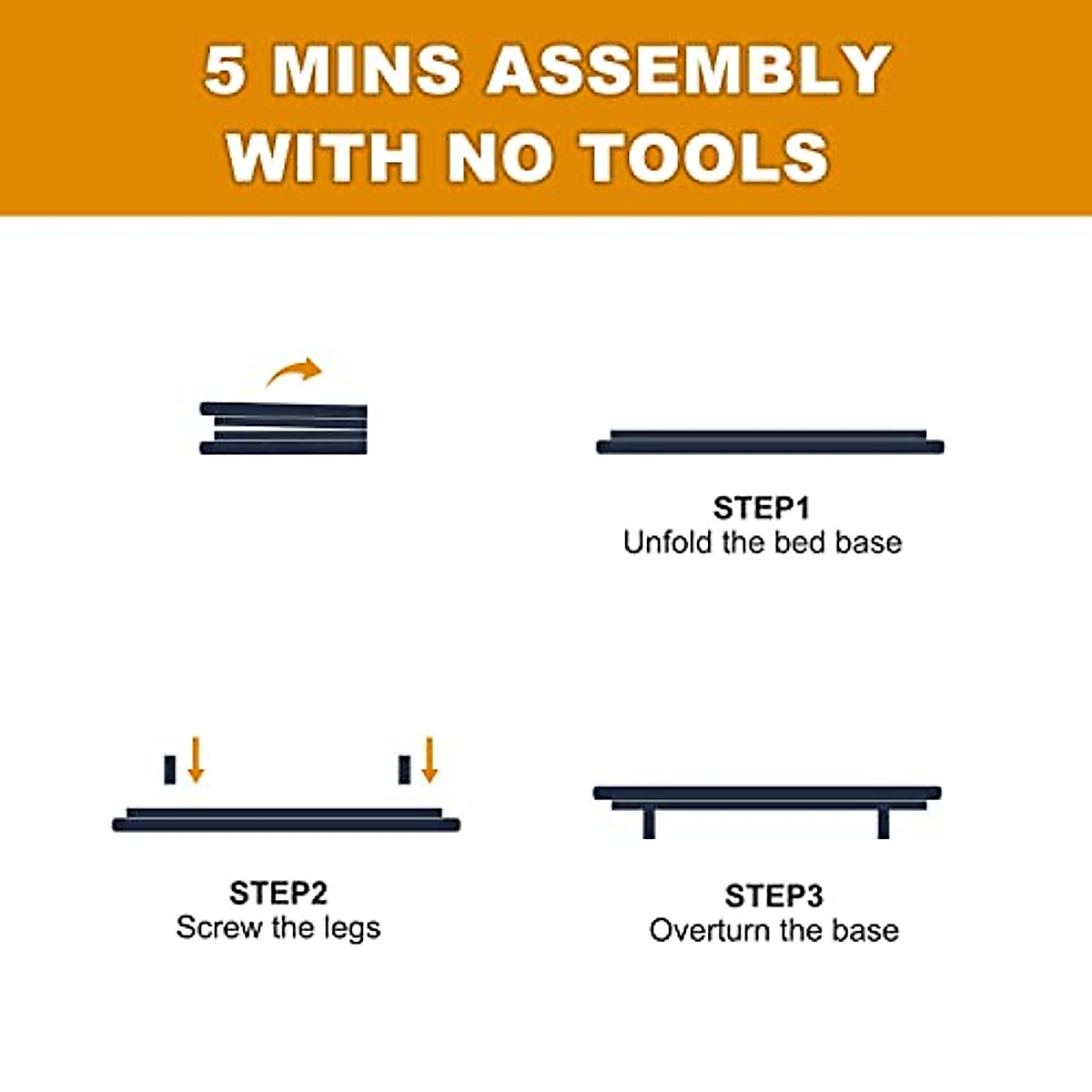 5 MINS ASSEMBLY WITH NO TOOLS

STEP1
Unfold the bed base

STEP2
Screw the legs

STEP3
Overturn the base