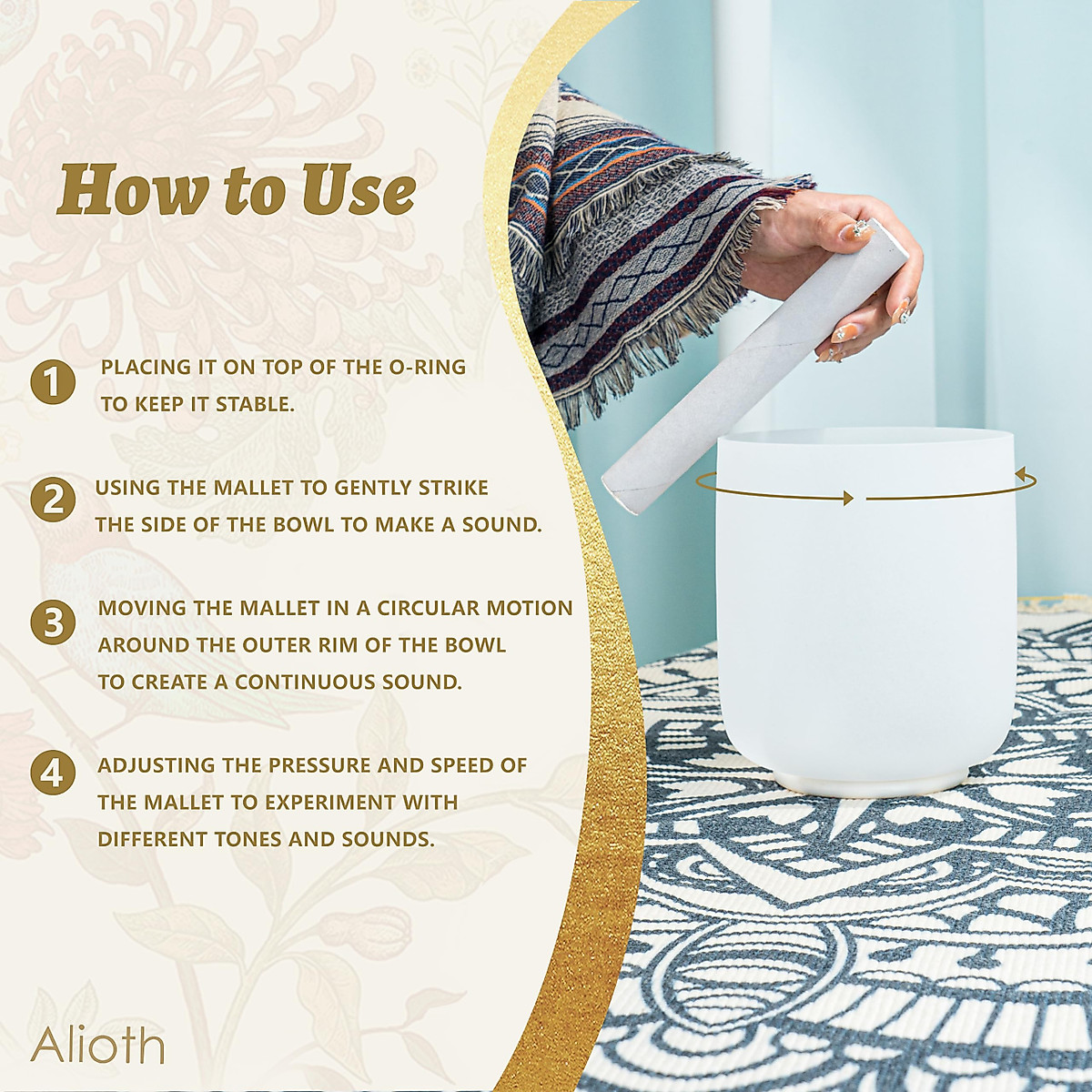 How to Use

1 PLACING IT ON TOP OF THE O-RING TO KEEP IT STABLE.

2 USING THE MALLET TO GENTLY STRIKE THE SIDE OF THE BOWL TO MAKE A SOUND.

3 MOVING THE MALLET IN A CIRCULAR MOTION AROUND THE OUTER RIM OF THE BOWL TO CREATE A CONTINUOUS SOUND.

4 ADJUSTING THE PRESSURE AND SPEED OF THE MALLET TO EXPERIMENT WITH DIFFERENT TONES AND SOUNDS.

Alioth