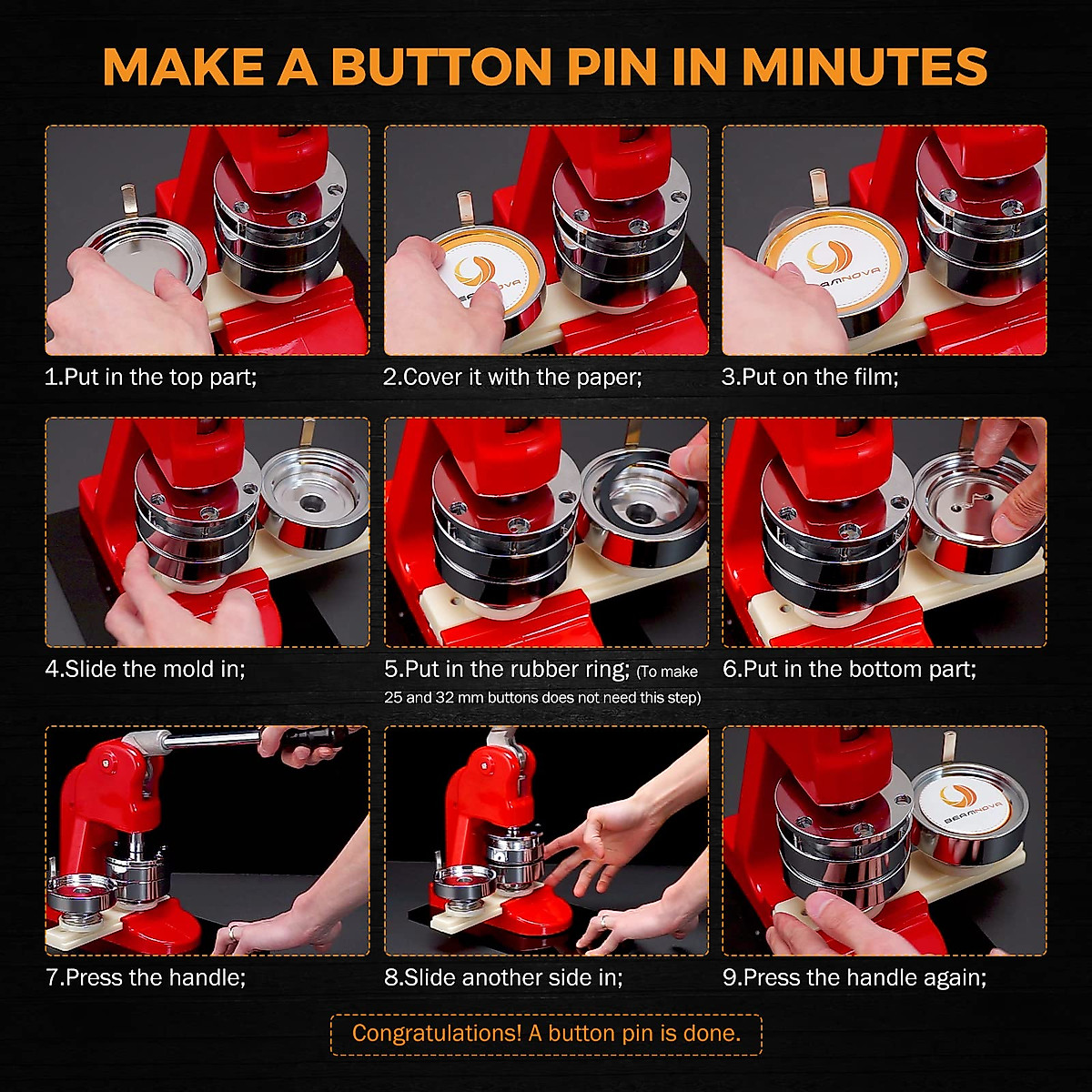 MAKE A BUTTON PIN IN MINUTES

BEAMNOVA

BEAMNOVA

1.Put in the top part;

2.Cover it with the paper;

3.Put on the film;

4.Slide the mold in;

5.Put in the rubber ring; (To make 25 and 32 mm buttons does not need this step)

6.Put in the bottom part;

BEAMNOVA

7.Press the handle;

8.Slide another side in;

9.Press the handle again;

Congratulations! A button pin is done.