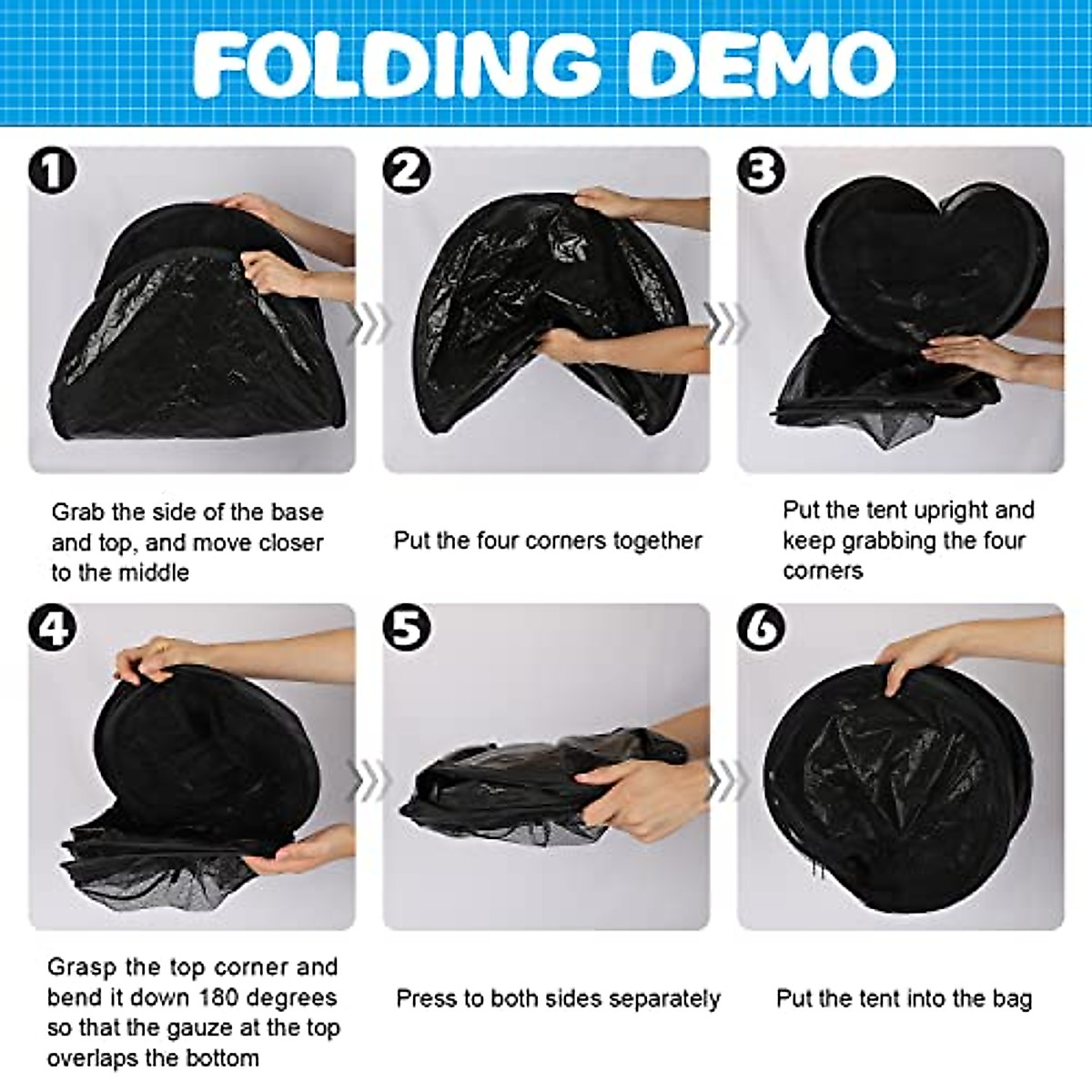 FOLDING DEMO

1

Grab the side of the base and top, and move closer to the middle

2

Put the four corners together

3

Put the tent upright and keep grabbing the four corners

4

Grasp the top corner and bend it down 180 degrees so that the gauze at the top overlaps the bottom

5

Press to both sides separately

6

Put the tent into the bag