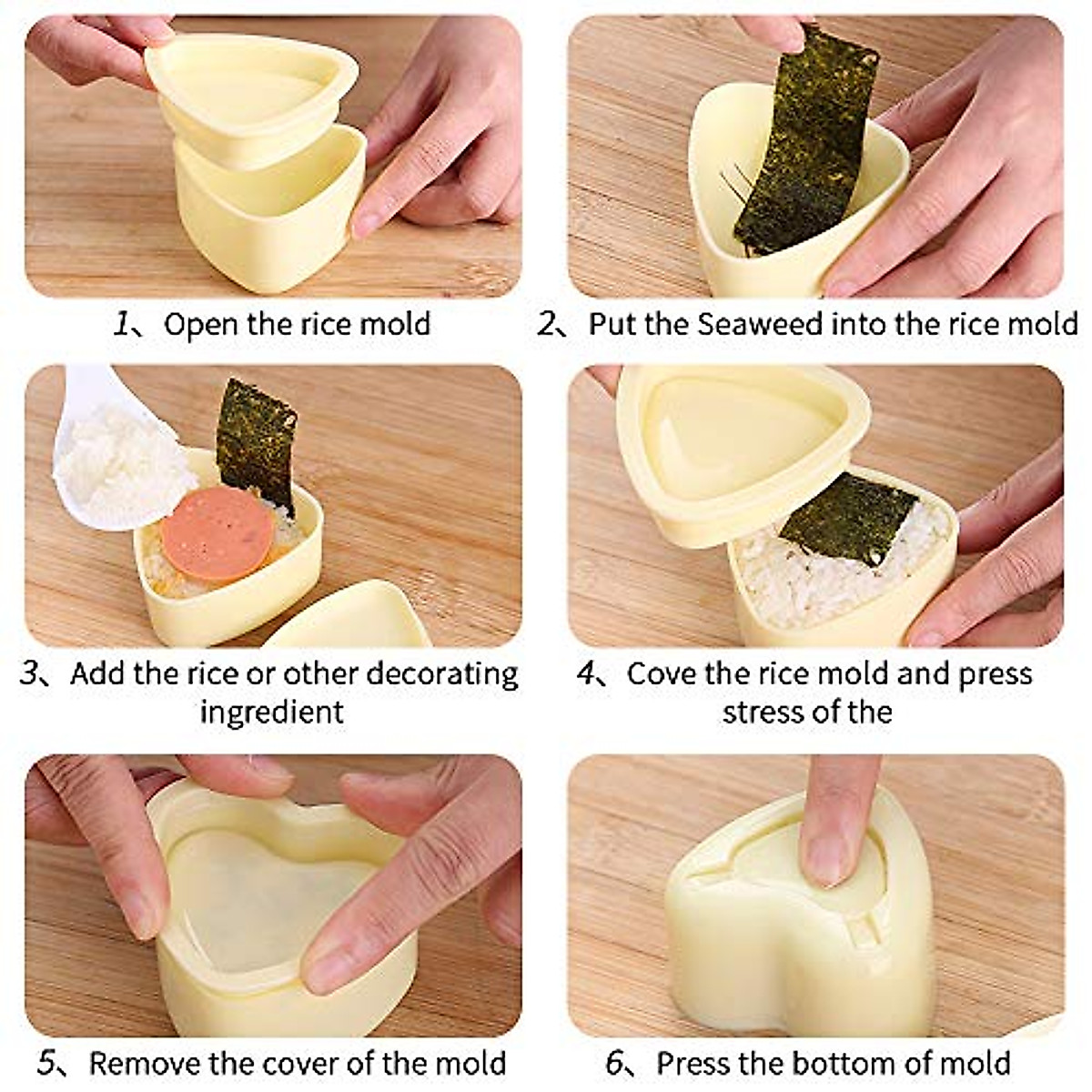 1、Open the rice mold

2、Put the Seaweed into the rice mold

3、Add the rice or other decorating ingredient

4、Cove the rice mold and press stress of the

5、Remove the cover of the mold

6、Press the bottom of mold