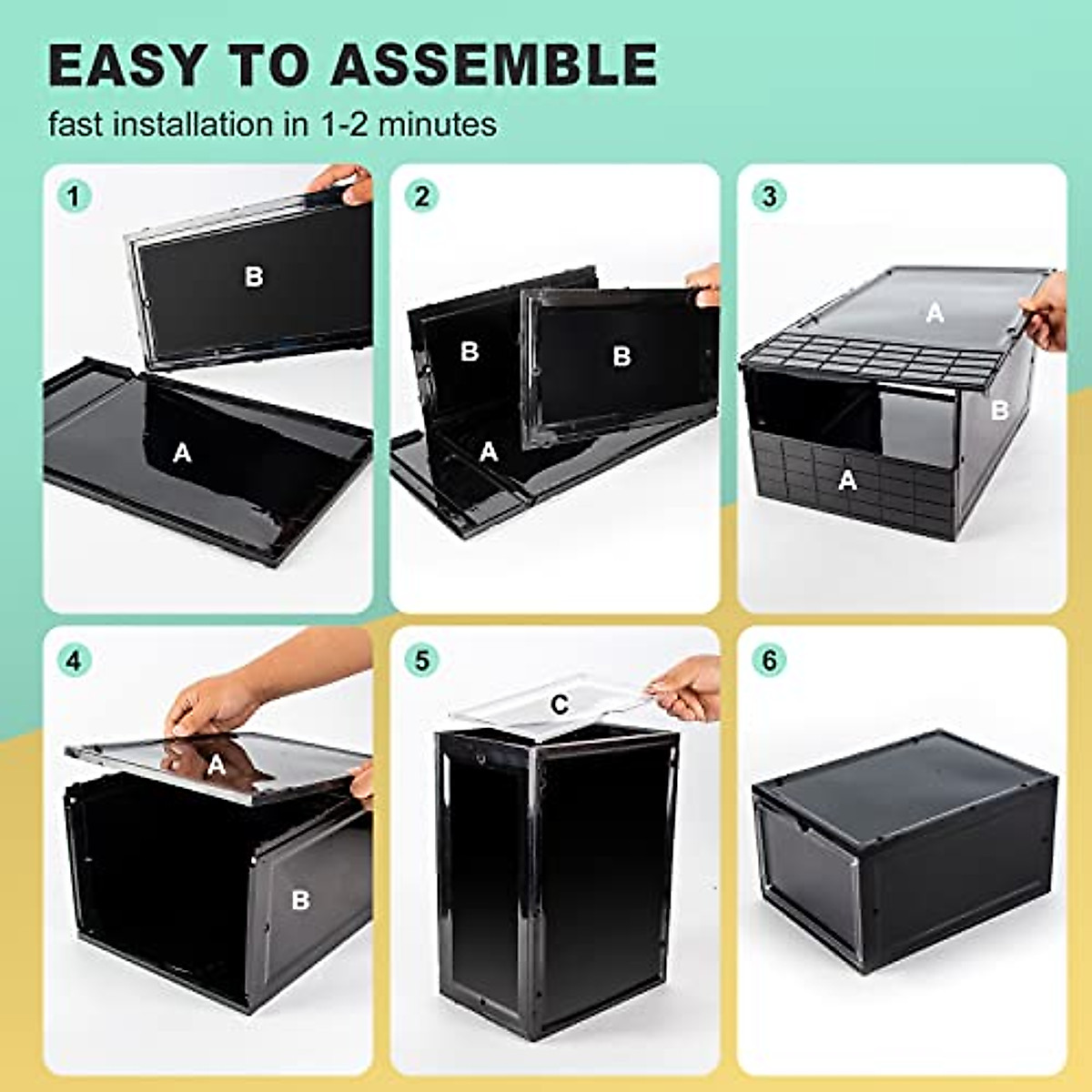 EASY TO ASSEMBLE
fast installation in 1-2 minutes

1
B
A

2
B
B
A

3
A
B
A

4
A
B

5
C

6