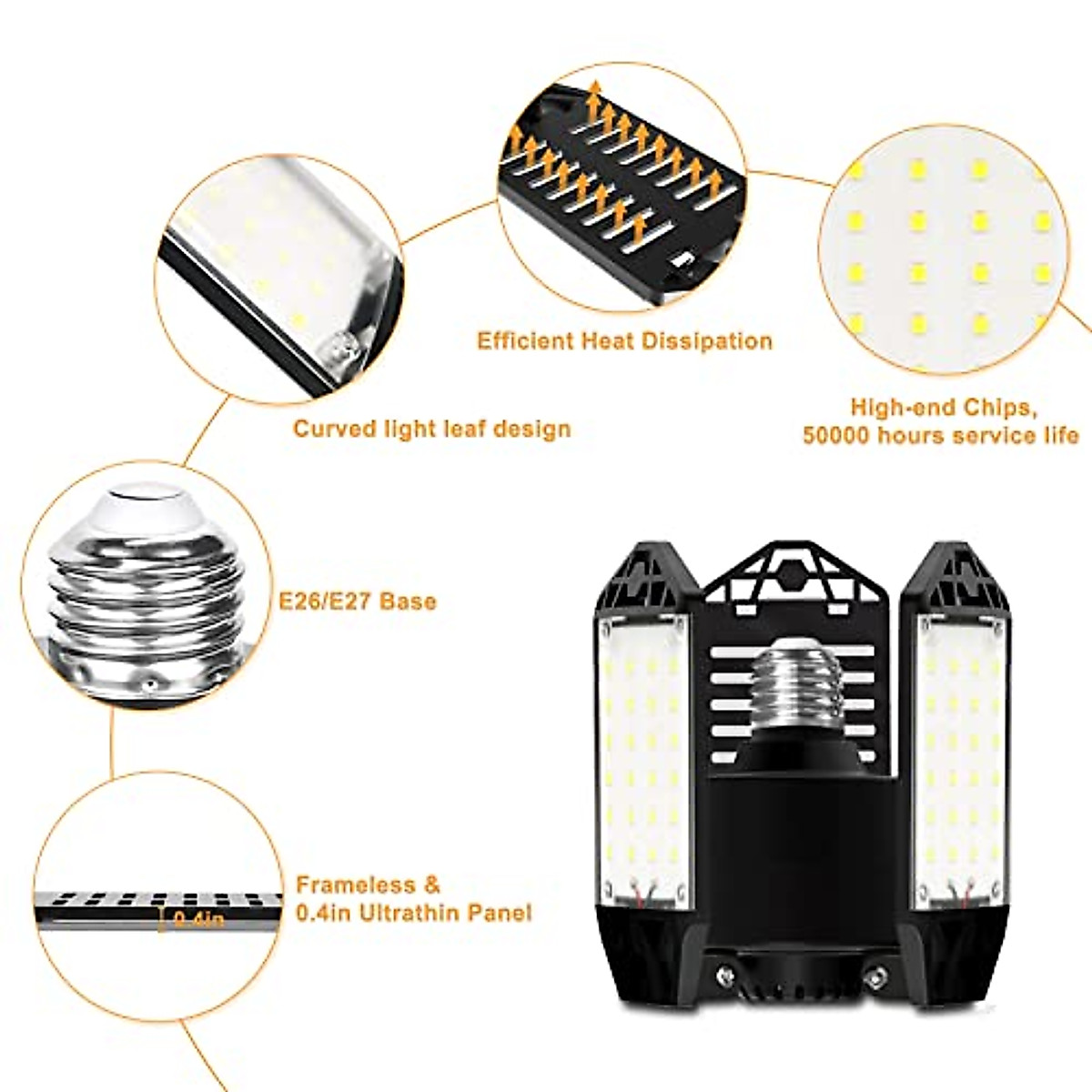 Efficient Heat Dissipation

Curved light leaf design

High-end Chips,
50000 hours service life

E26/E27 Base

0.4in

Frameless &
0.4in Ultrathin Panel