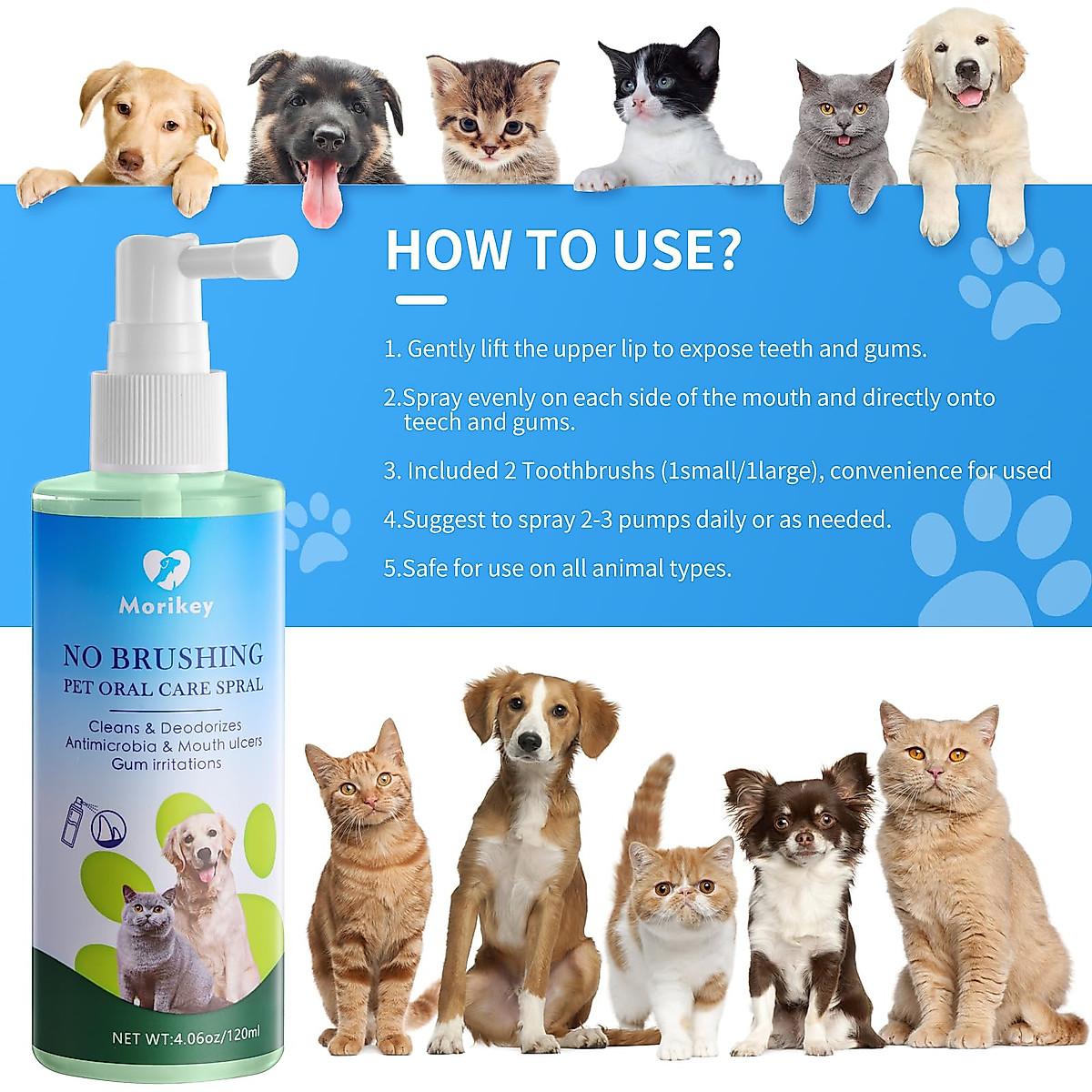 HOW TO USE?

1. Gently lift the upper lip to expose teeth and gums.

2.Spray evenly on each side of the mouth and directly onto teech and gums.

3. Included 2 Toothbrushs (1small/1large), convenience for used

4.Suggest to spray 2-3 pumps daily or as needed.

5.Safe for use on all animal types.

Morikey

NO BRUSHING
PET ORAL CARE SPRAL

Cleans & Deodorizes
Antimicrobia & Mouth ulcers
Gum irritations

NET WT:4.06oz/120ml