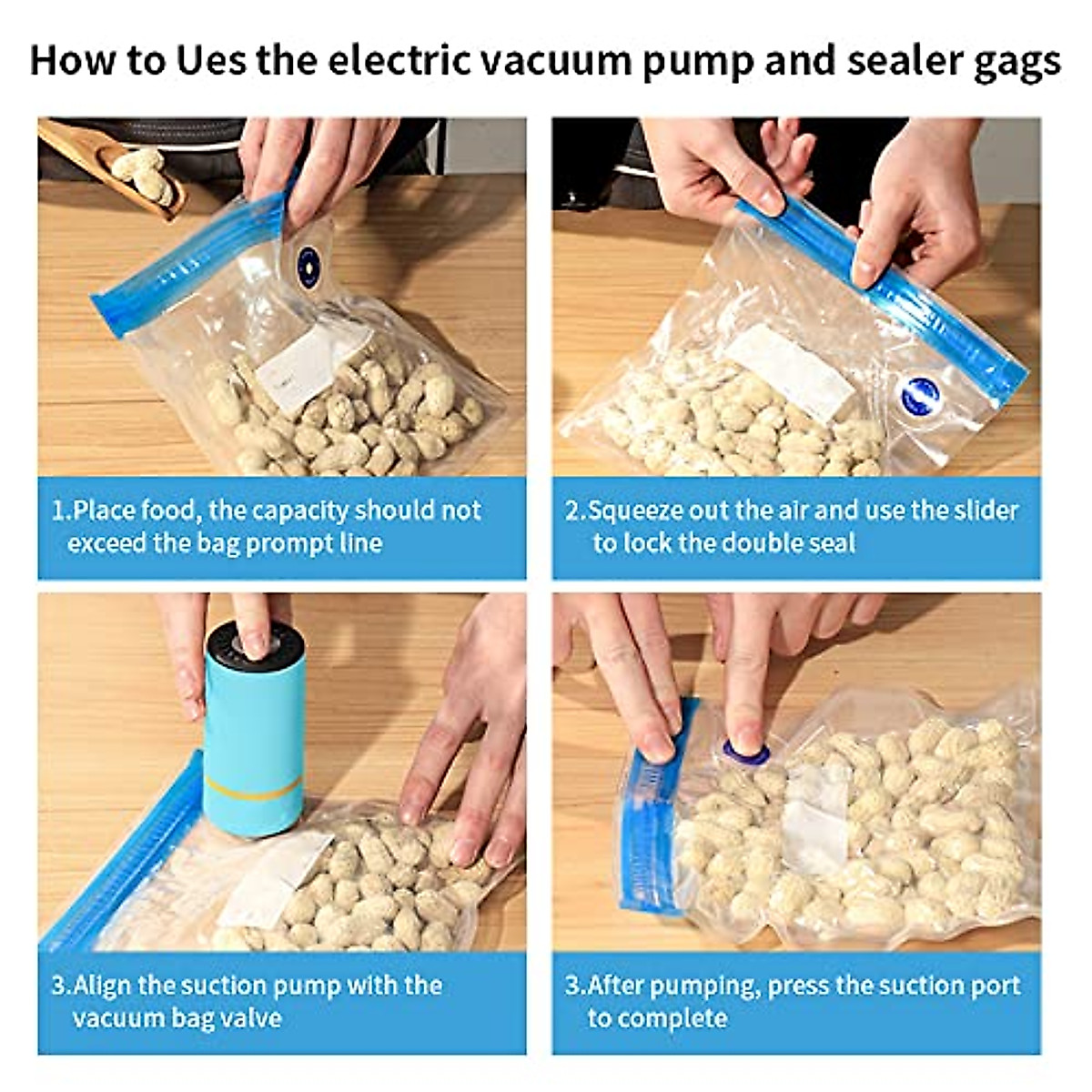 How to Ues the electric vacuum pump and sealer gags

1.Place food, the capacity should not exceed the bag prompt line

2.Squeeze out the air and use the slider to lock the double seal

3.Align the suction pump with the vacuum bag valve

3.After pumping, press the suction port to complete